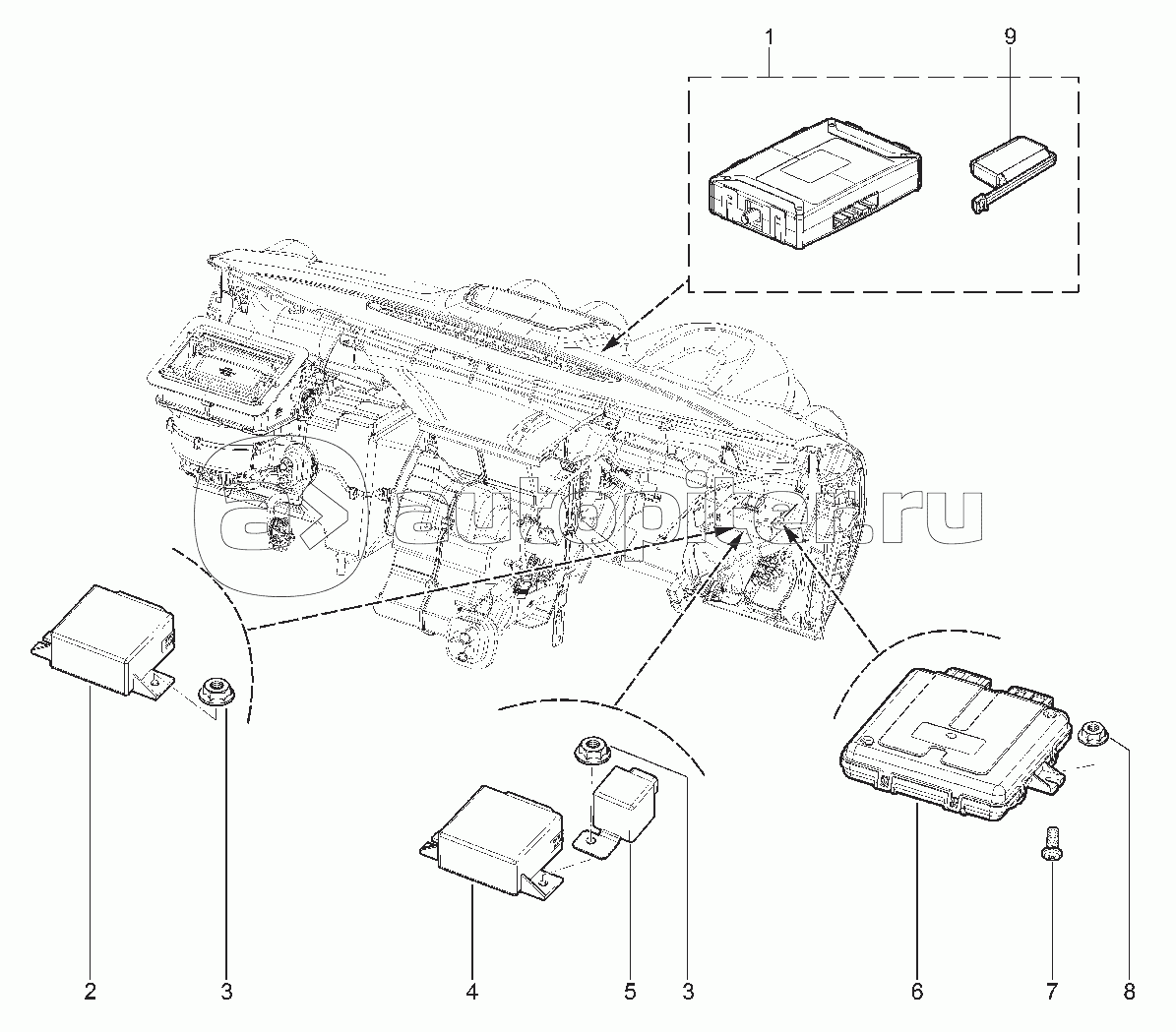 1

9

autopiter.ru

2

3

4

5

3

6

7

8