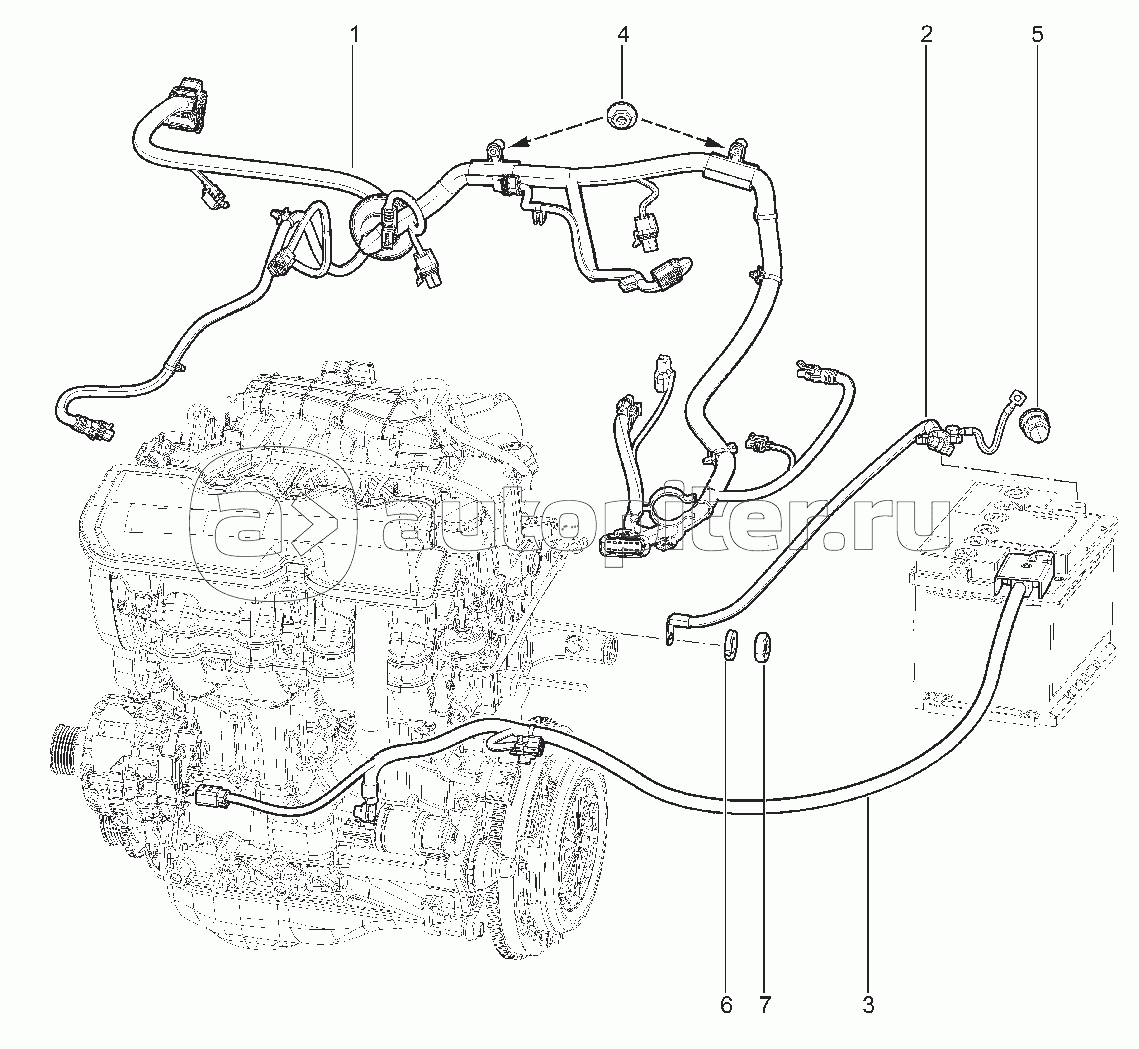 1
4
2
5
autopiter.ru
6
7
3