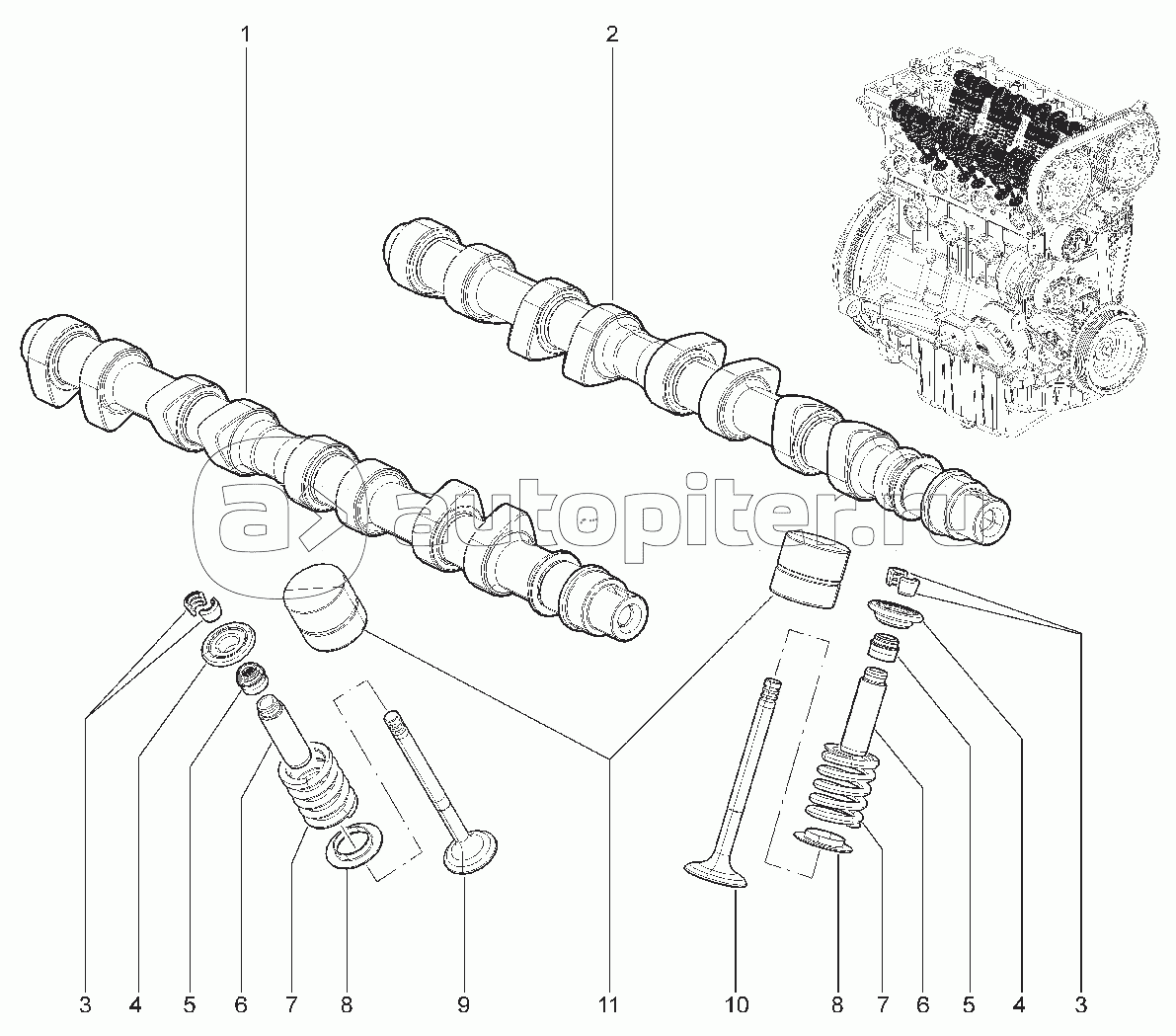 1
2
autopiter.ru
3 4 5 6 7 8 9 11 10 8 7 6 5 4 3