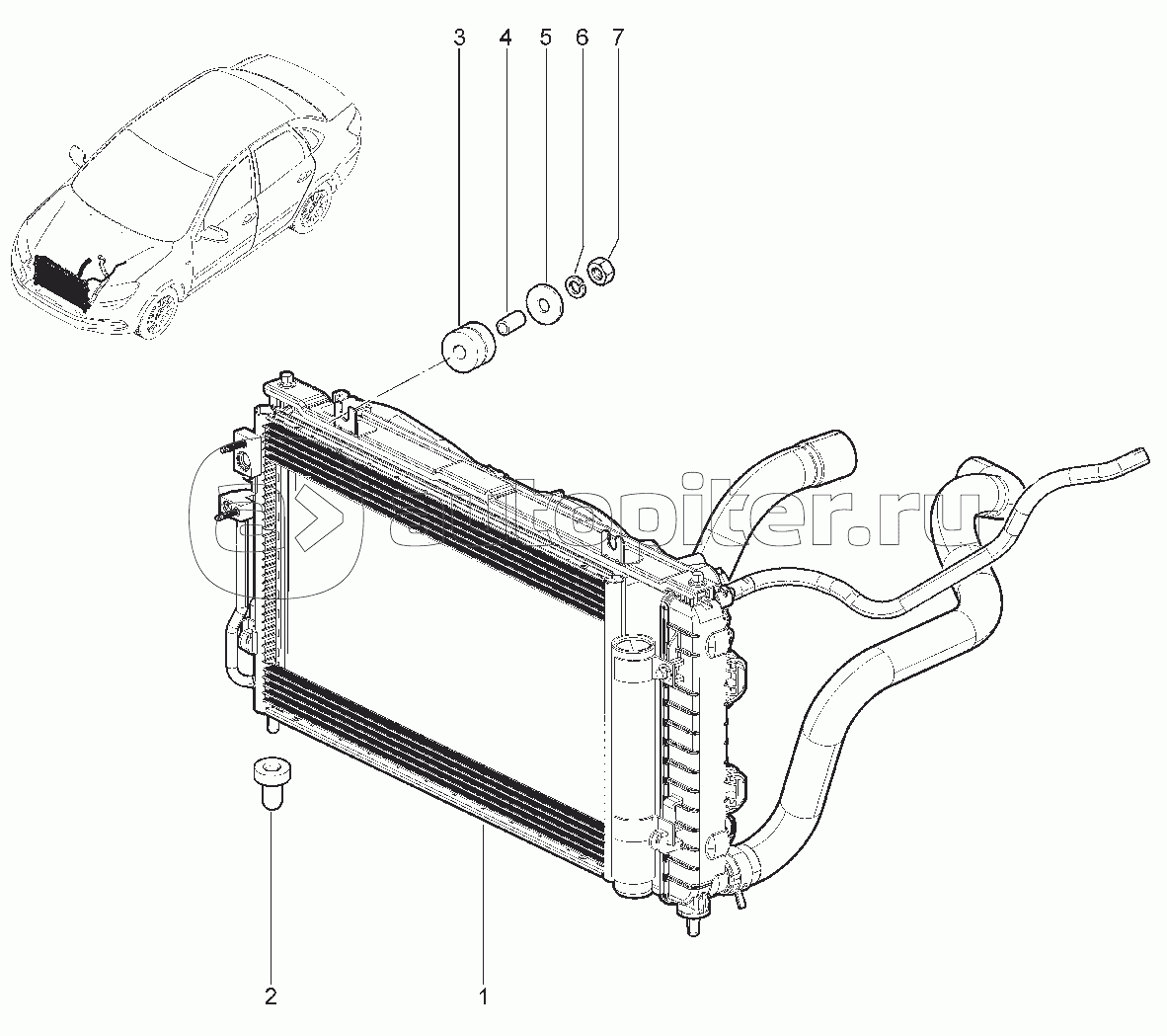 3 4 5 6 7

autopiter.ru

2

1