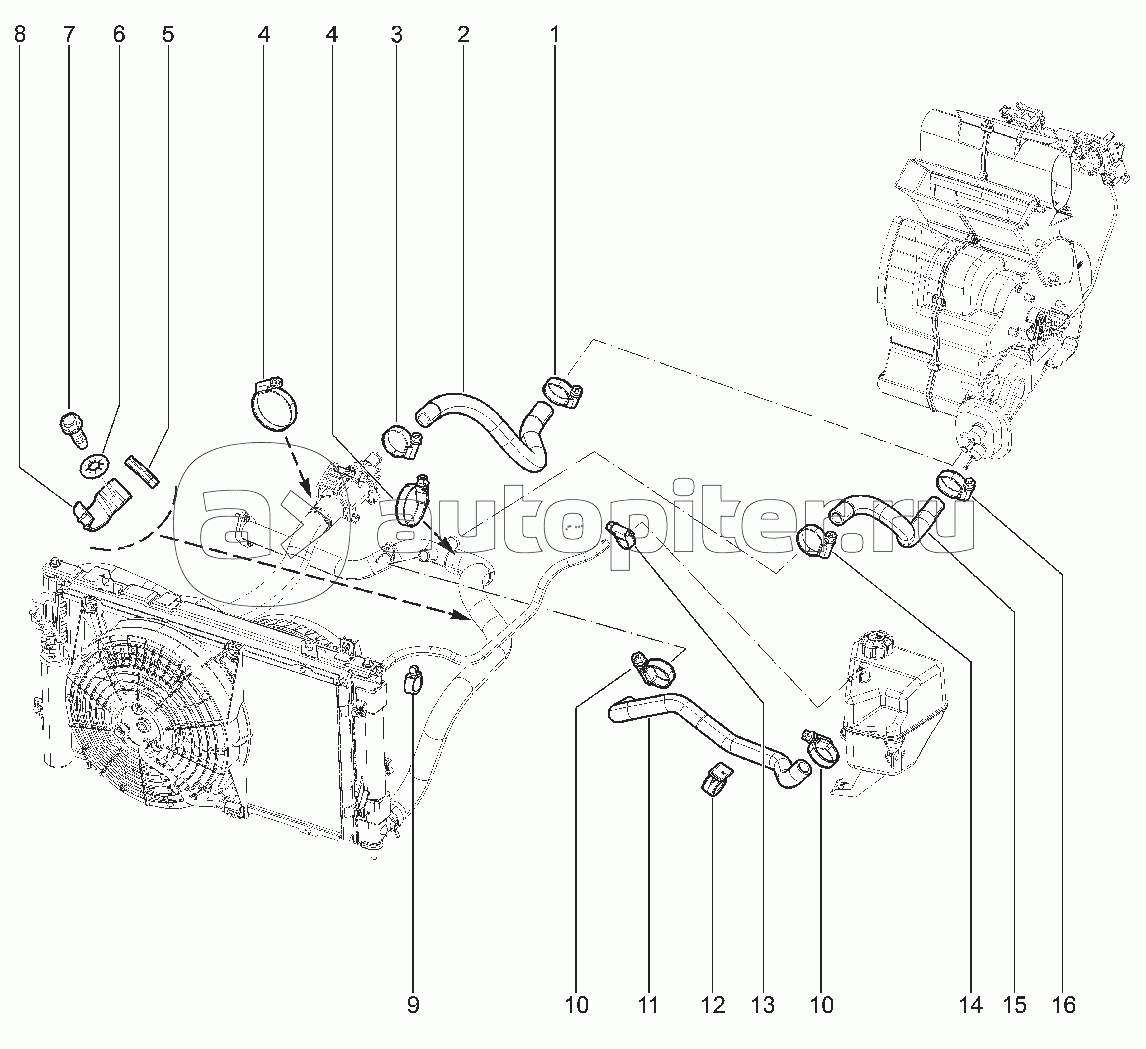 8 7 6 5 4 4 3 2 1

autopiter.ru

9 10 11 12 13 10 14 15 16