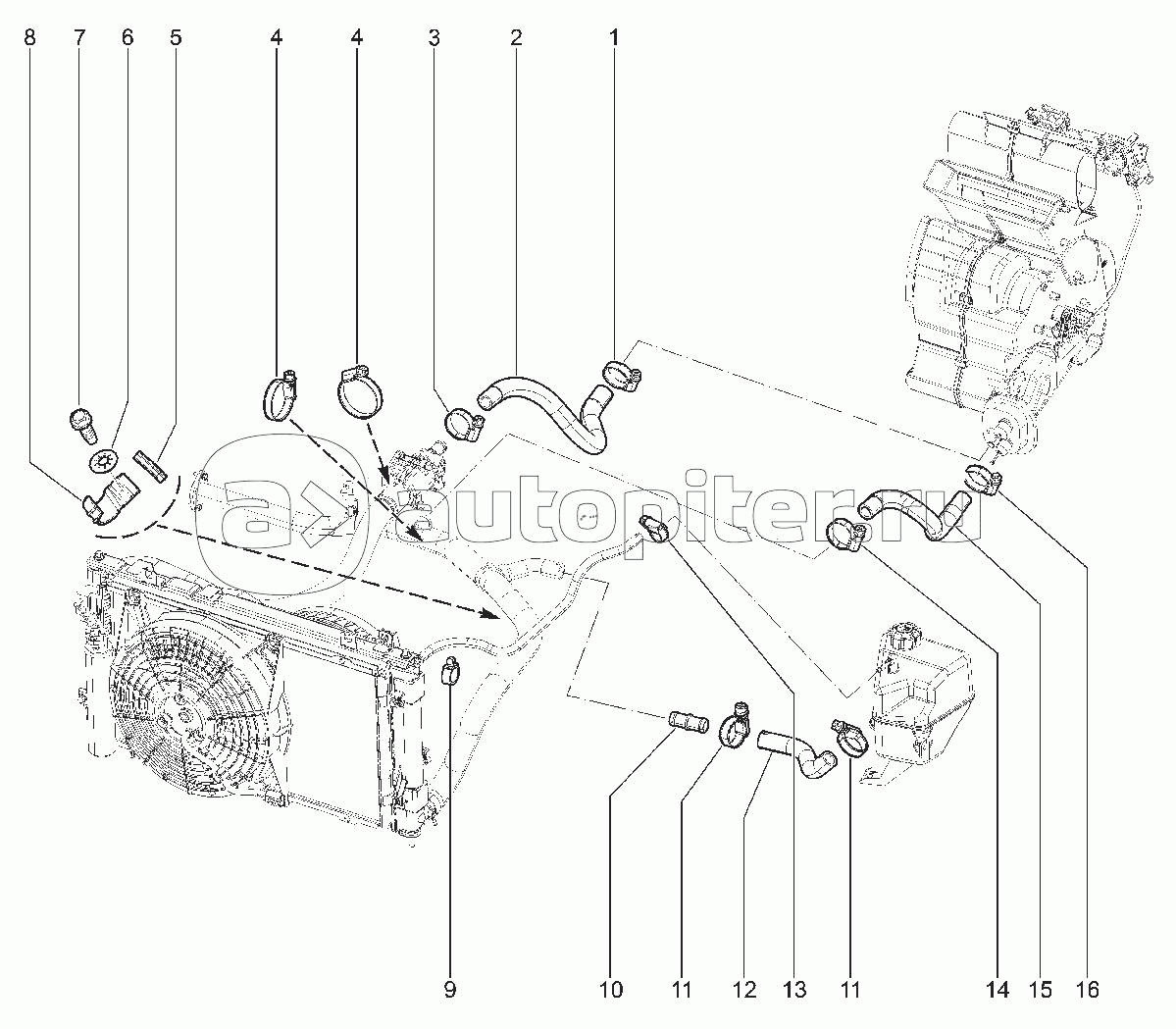 8 7 6 5 4 4 3 2 1

autopiter.ru

9 10 11 12 13 11 14 15 16