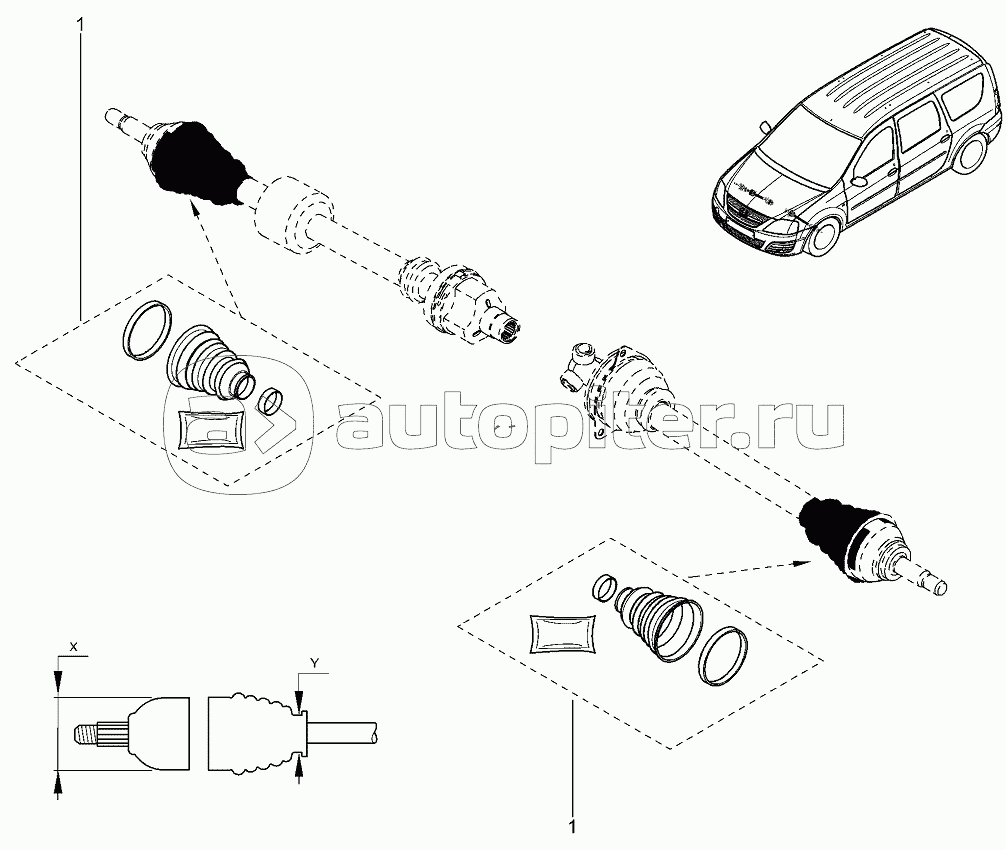 1

autopiter.ru

X

Y

1