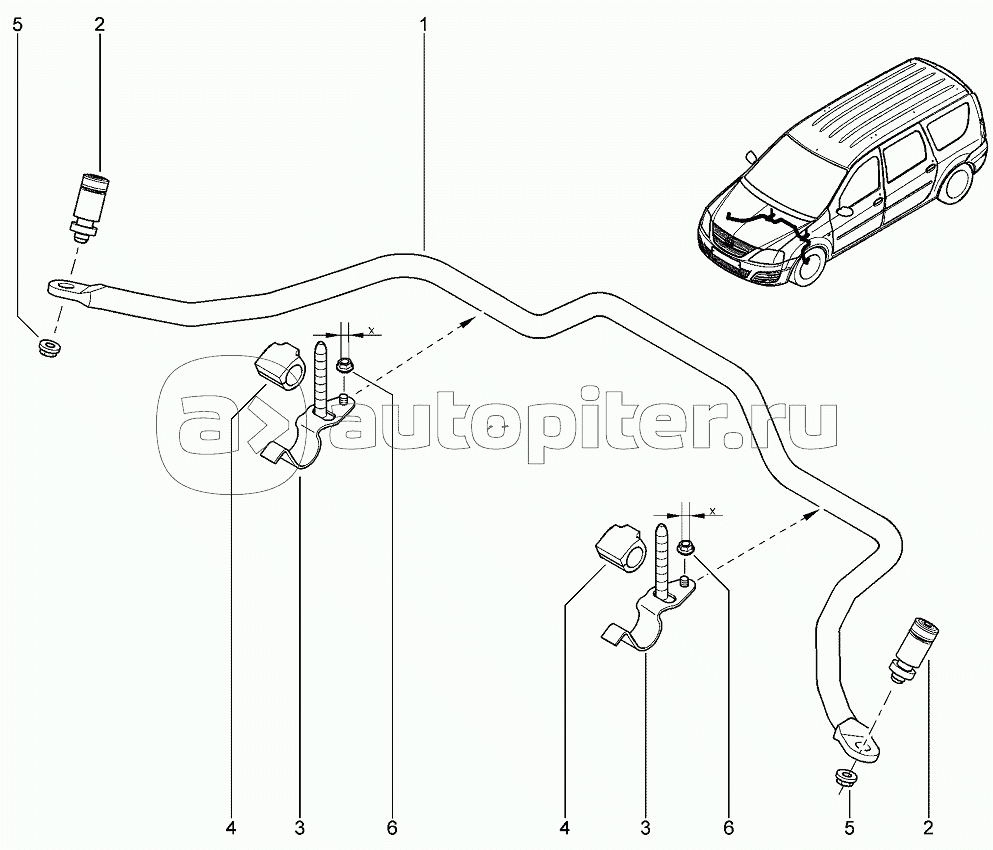 5
2
1
x
autopiter.ru
x
4
3
6
4
3
6
5
2