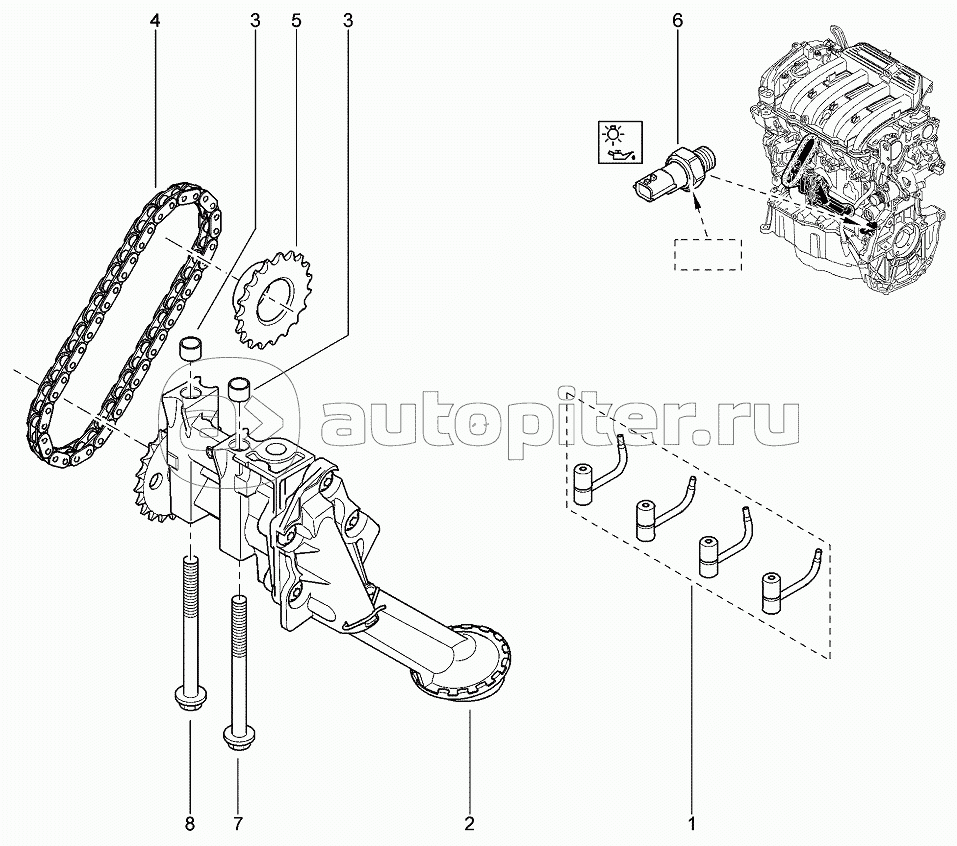 4
3
5
3
6
autopiter.ru
8
7
2
1