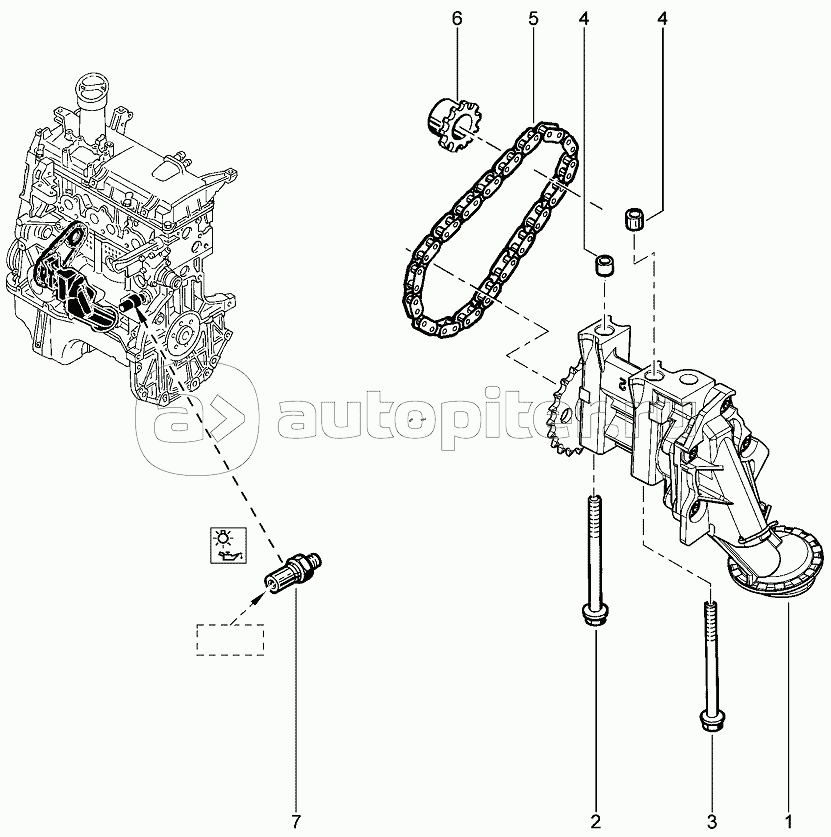 6
5
4
4
autopiter.ru
7
2
3
1