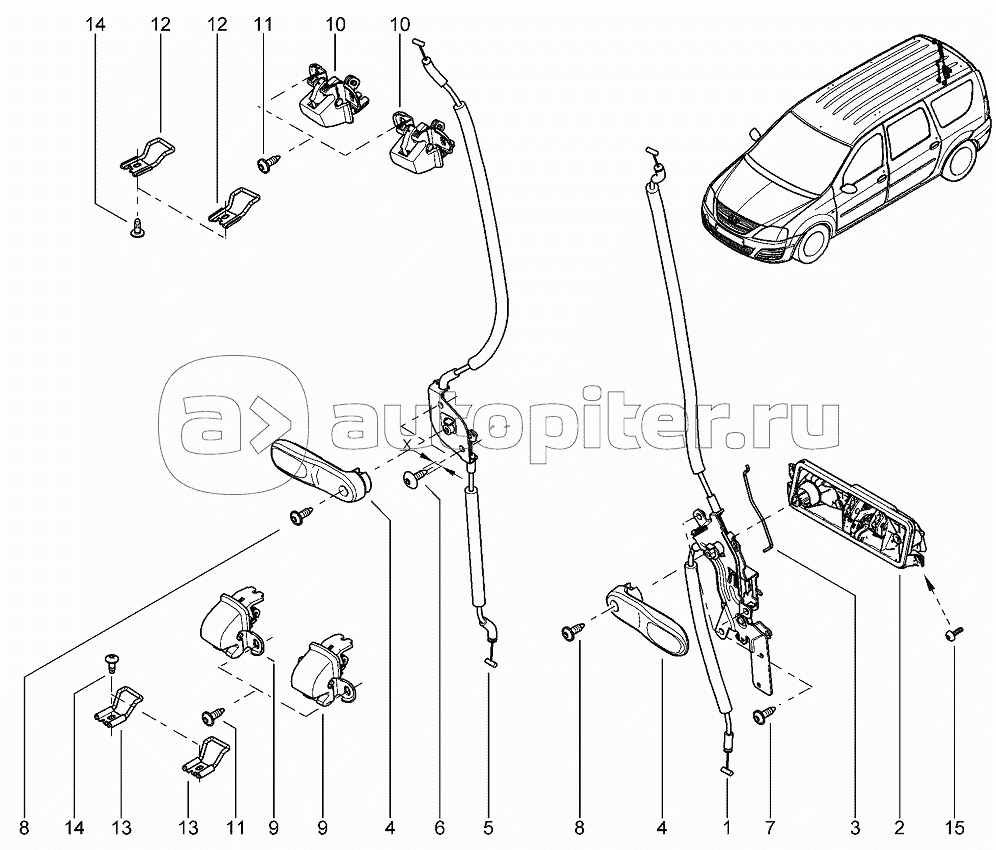 14 12 12 11 10 10

autopiter.ru

8 14 13 13 11 9 9 4 6 5 8 4 1 7 3 2 15