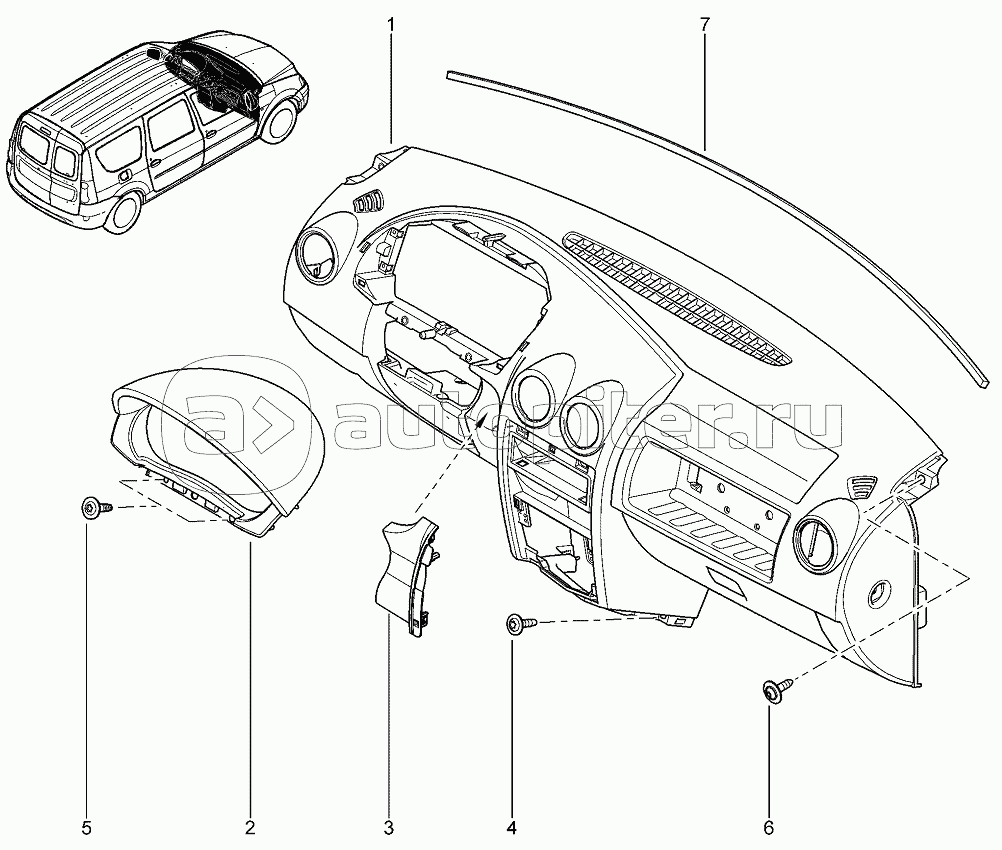 1
7
autopiter.ru
5
2
3
4
6