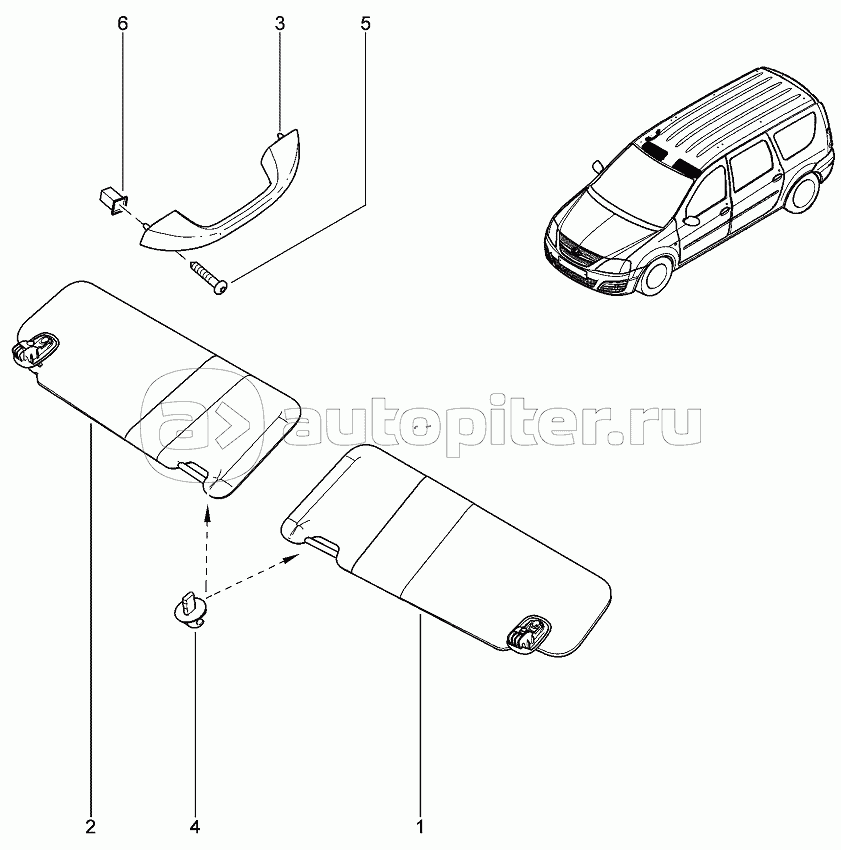 6
3
5
autopiter.ru
2
4
1