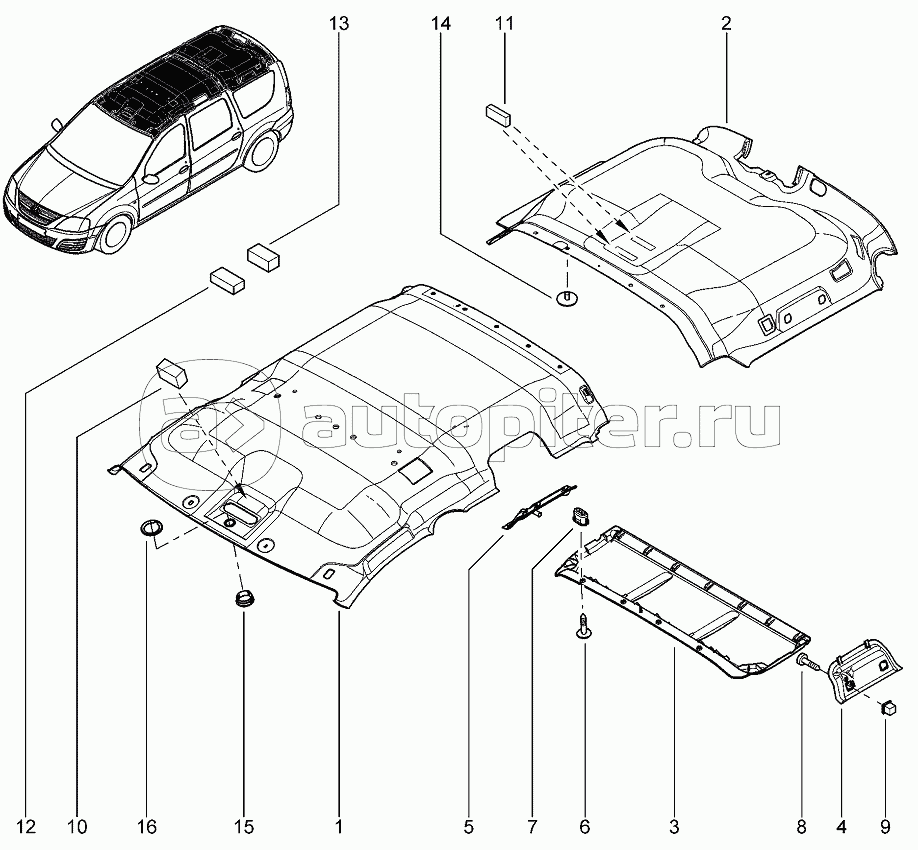 13
14
11
2
autopiter.ru
12
10
16
15
1
5
7
6
3
8
4
9