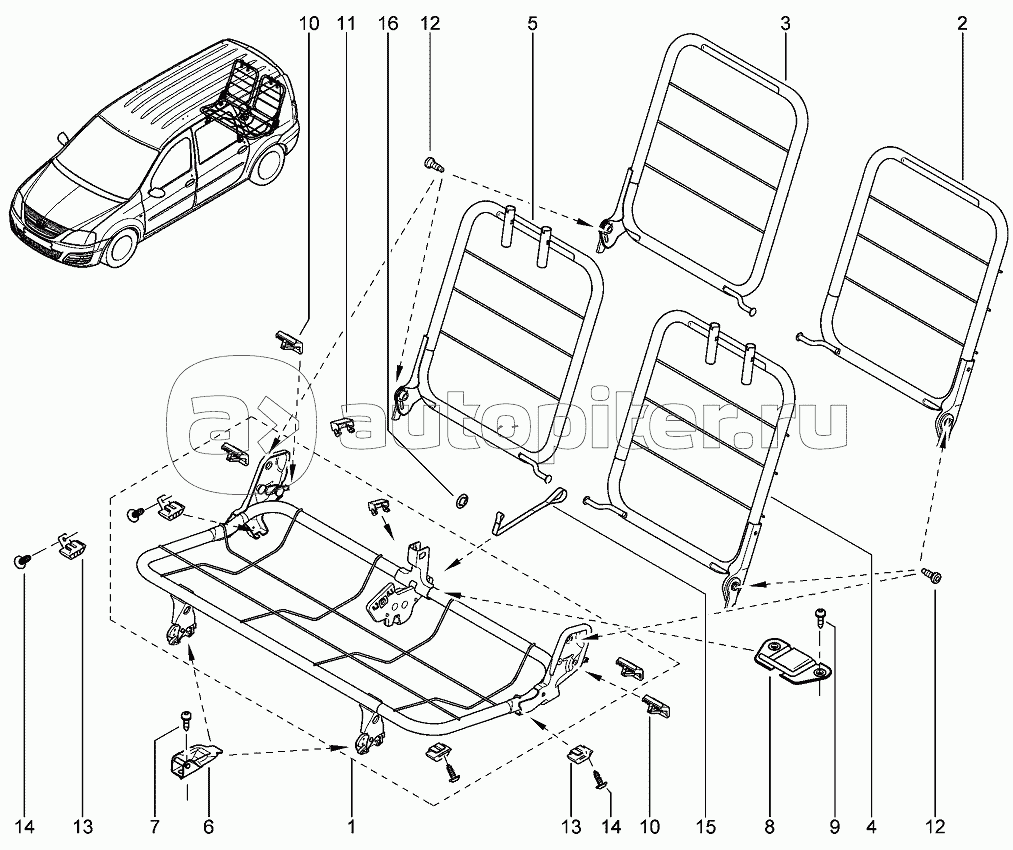 10 11 16 12 5 3 2

autopiter.ru

14 13 7 6 1 13 14 10 15 8 9 4 12