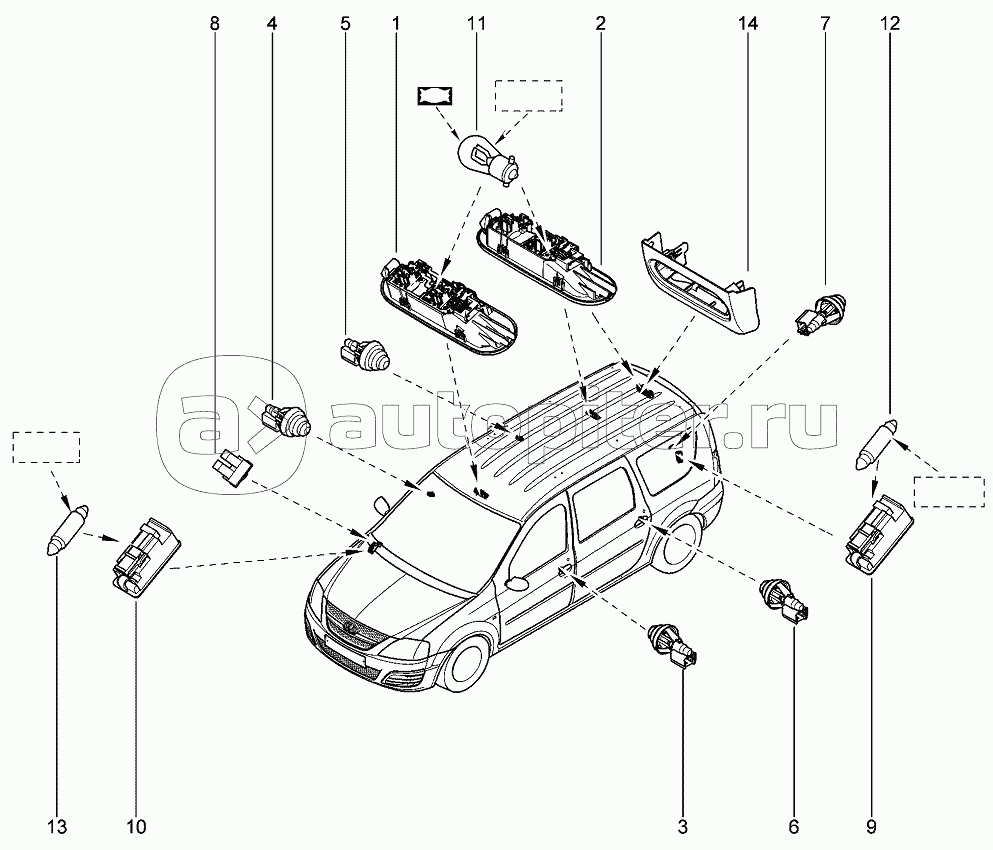 8 4 5 1 11 2 14 7 12

autopiter.ru

13 10 3 6 9