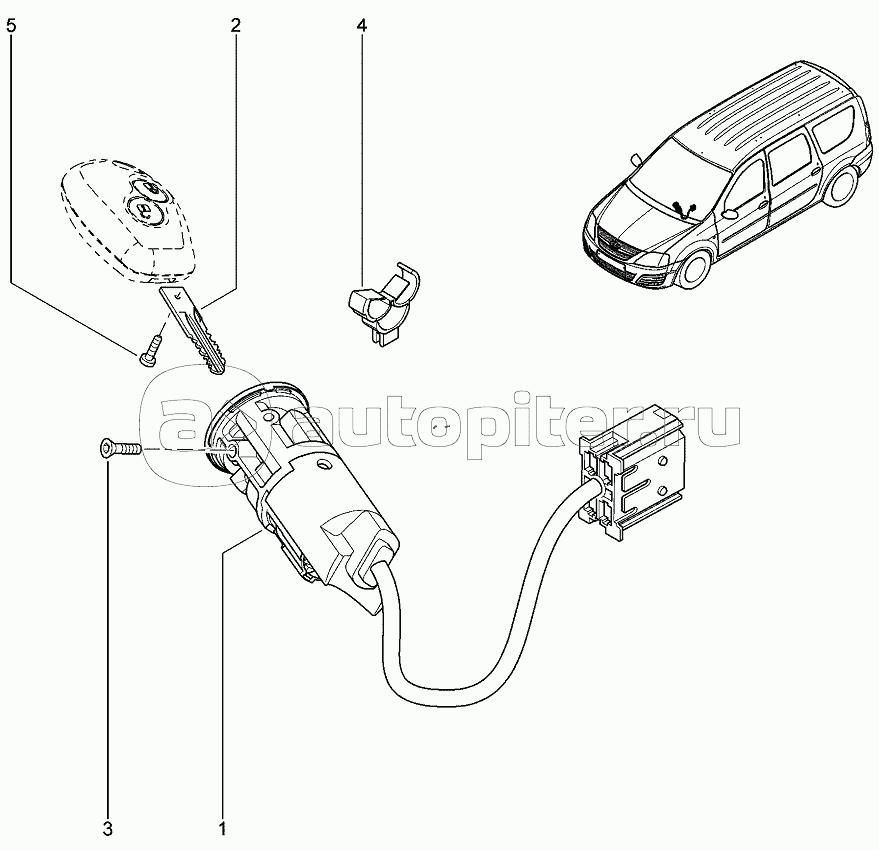 5
2
4
autopiter.ru
3
1