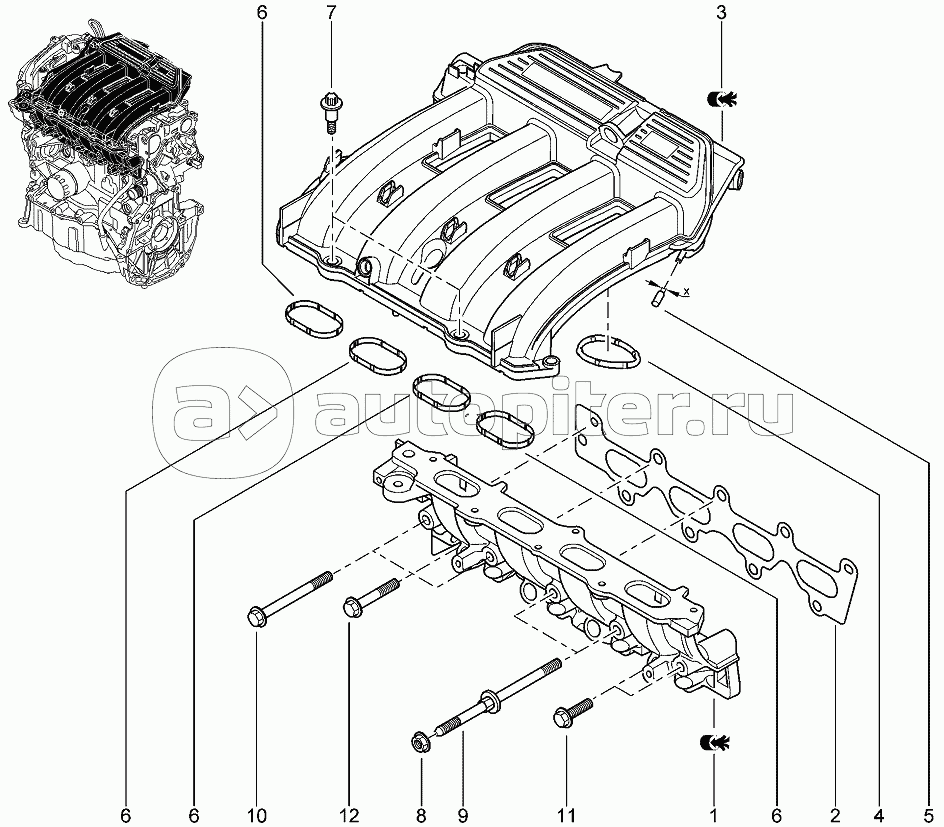 6
7
3
x
autopiter.ru
6
6
10
12
8
9
11
1
6
2
4
5