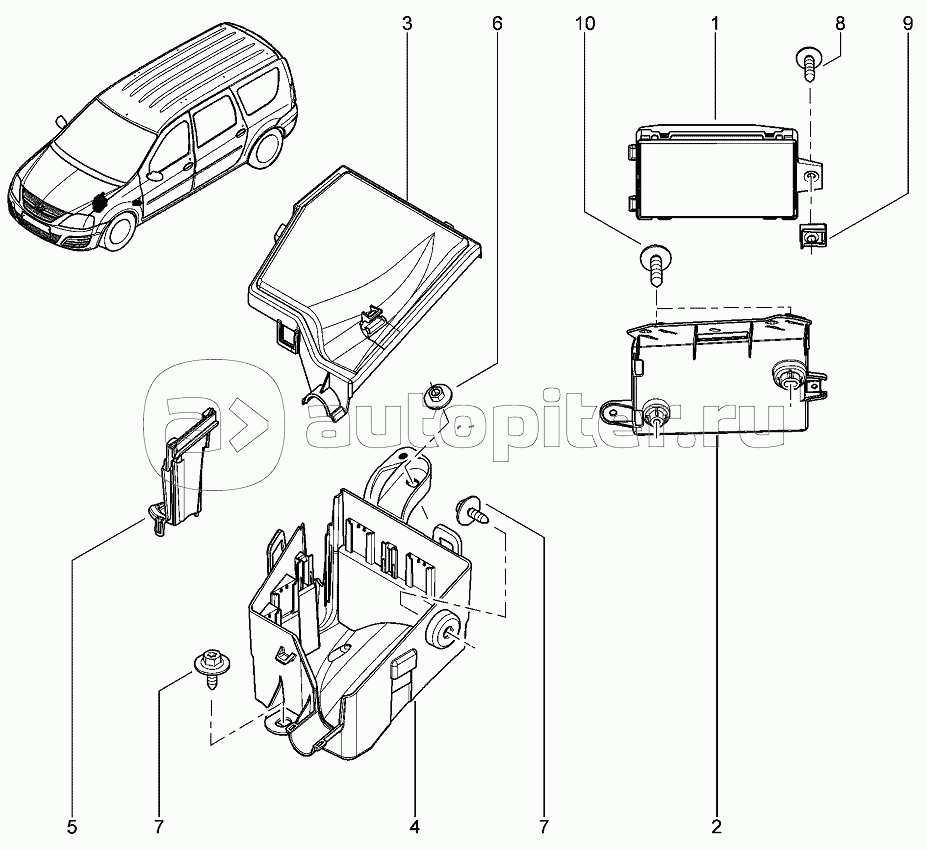 3
6
10
1
8
9
autopiter.ru
5
7
4
7
2