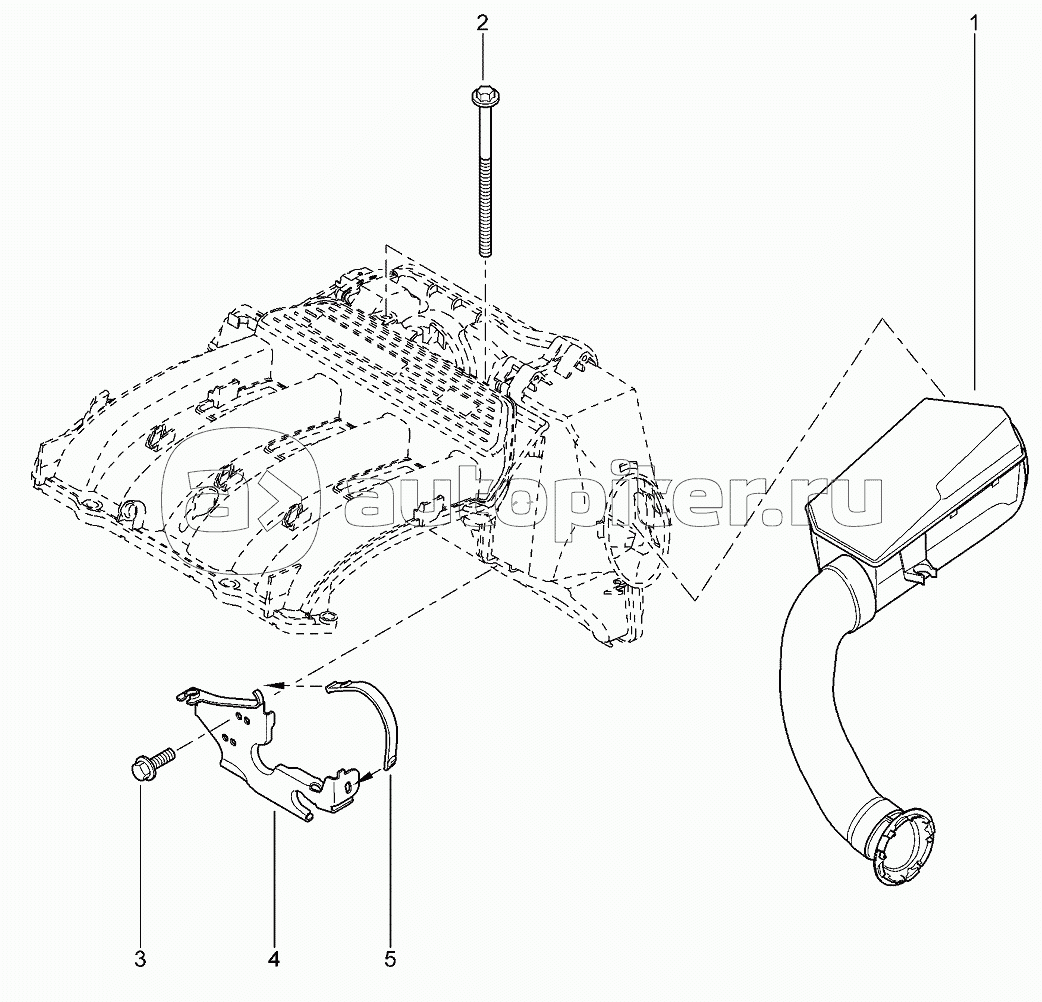 2
1
autopiter.ru
3
4
5