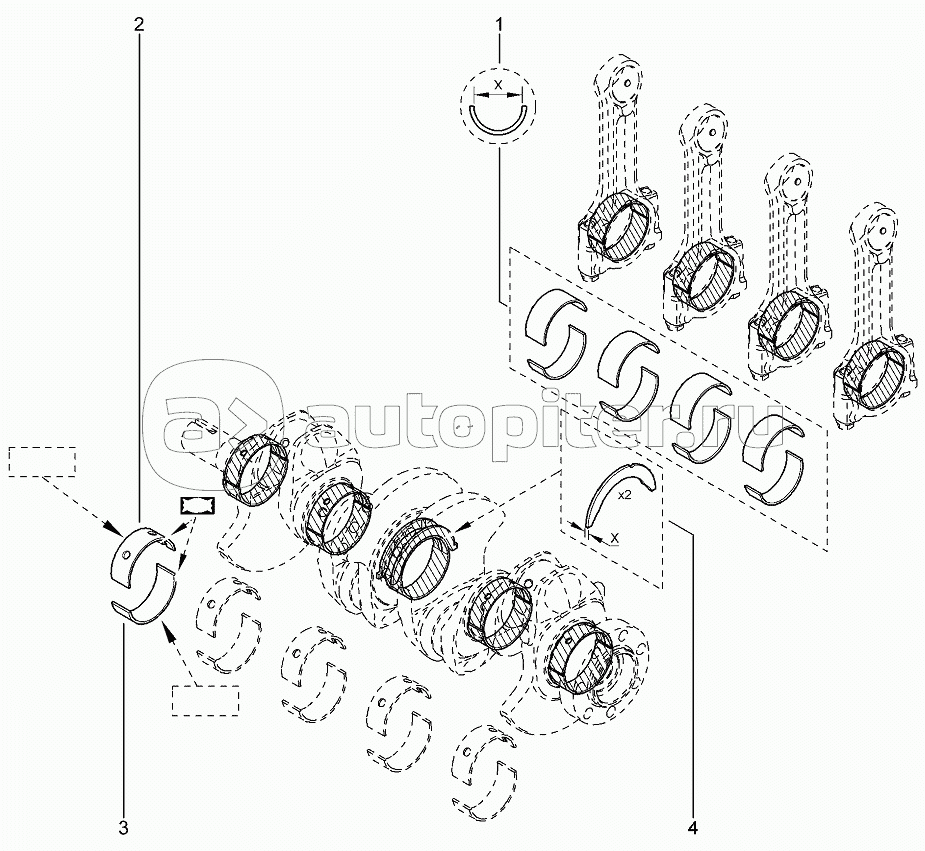 2

1

X

autopiter.ru

x2

X

3

4