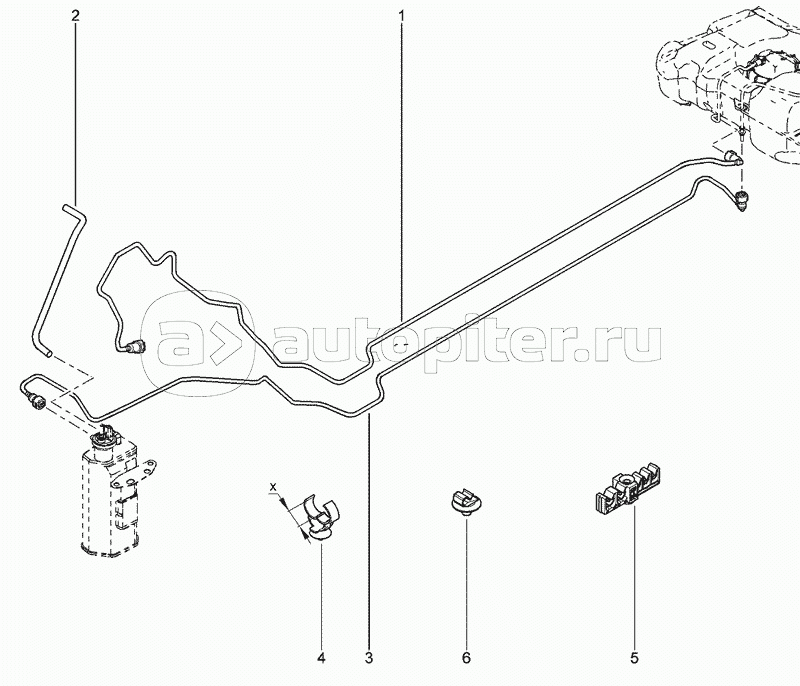 2
1
autopiter.ru
x
4
3
6
5