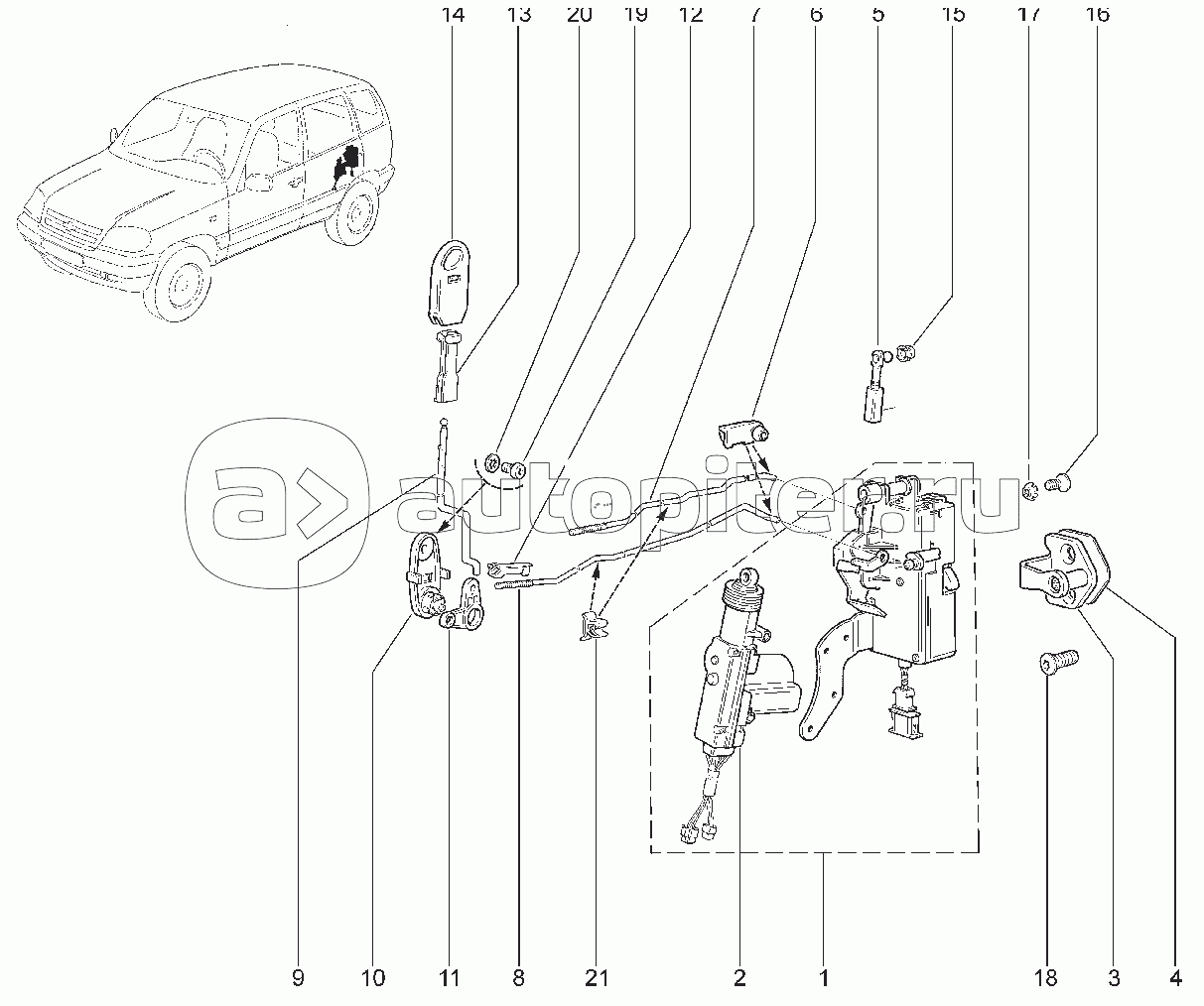 14 13 20 19 12 7 6 5 15 17 16

autopiter.ru

9 10 11 8 21 2 1 18 3 4