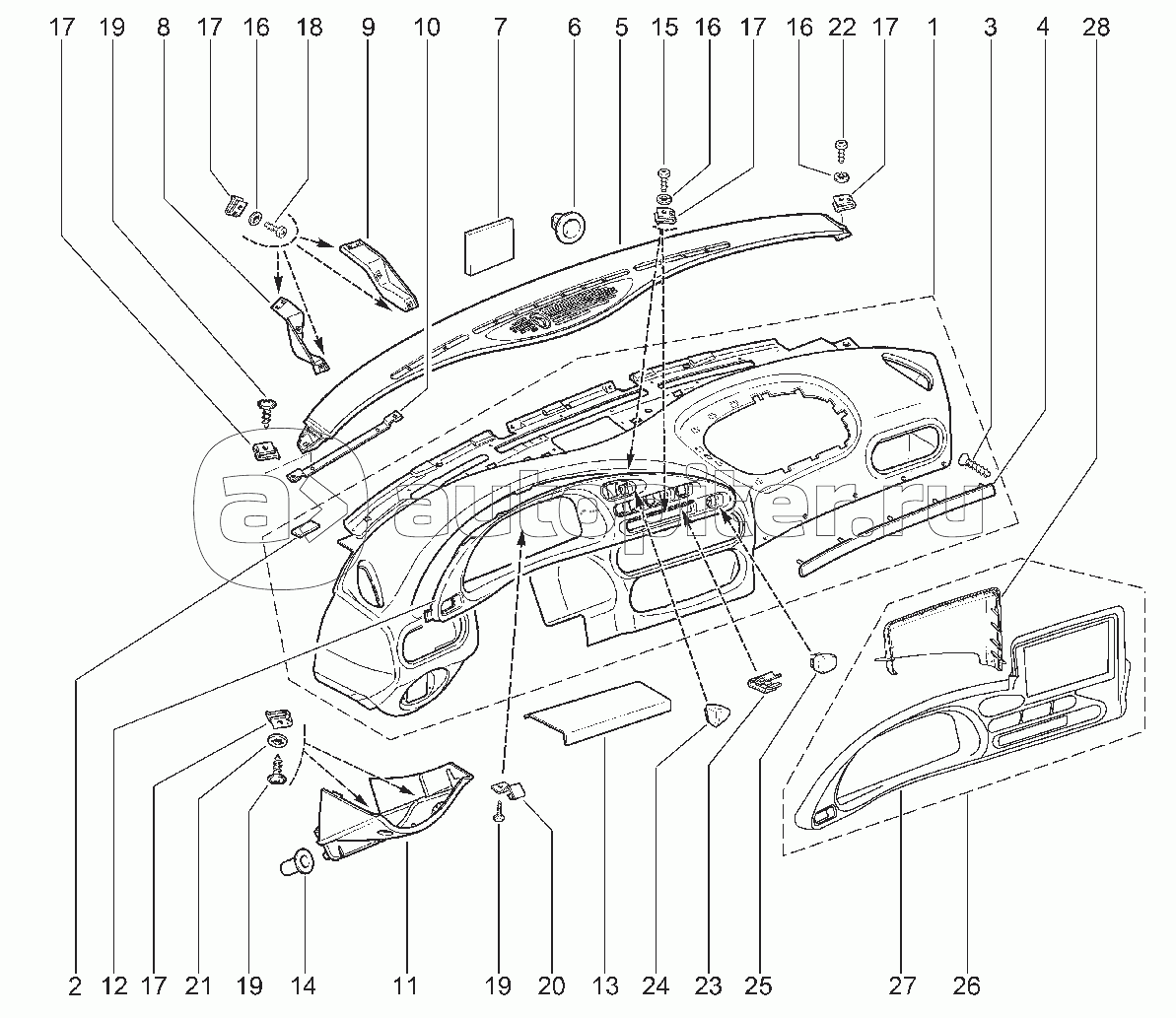 17 19 8 17 16 18 9 10 7 6 5 15 16 17 16 22 17 1 3 4 28

autopiter.ru

2 12 17 21 19 14 11 19 20 13 24 23 25 27 26