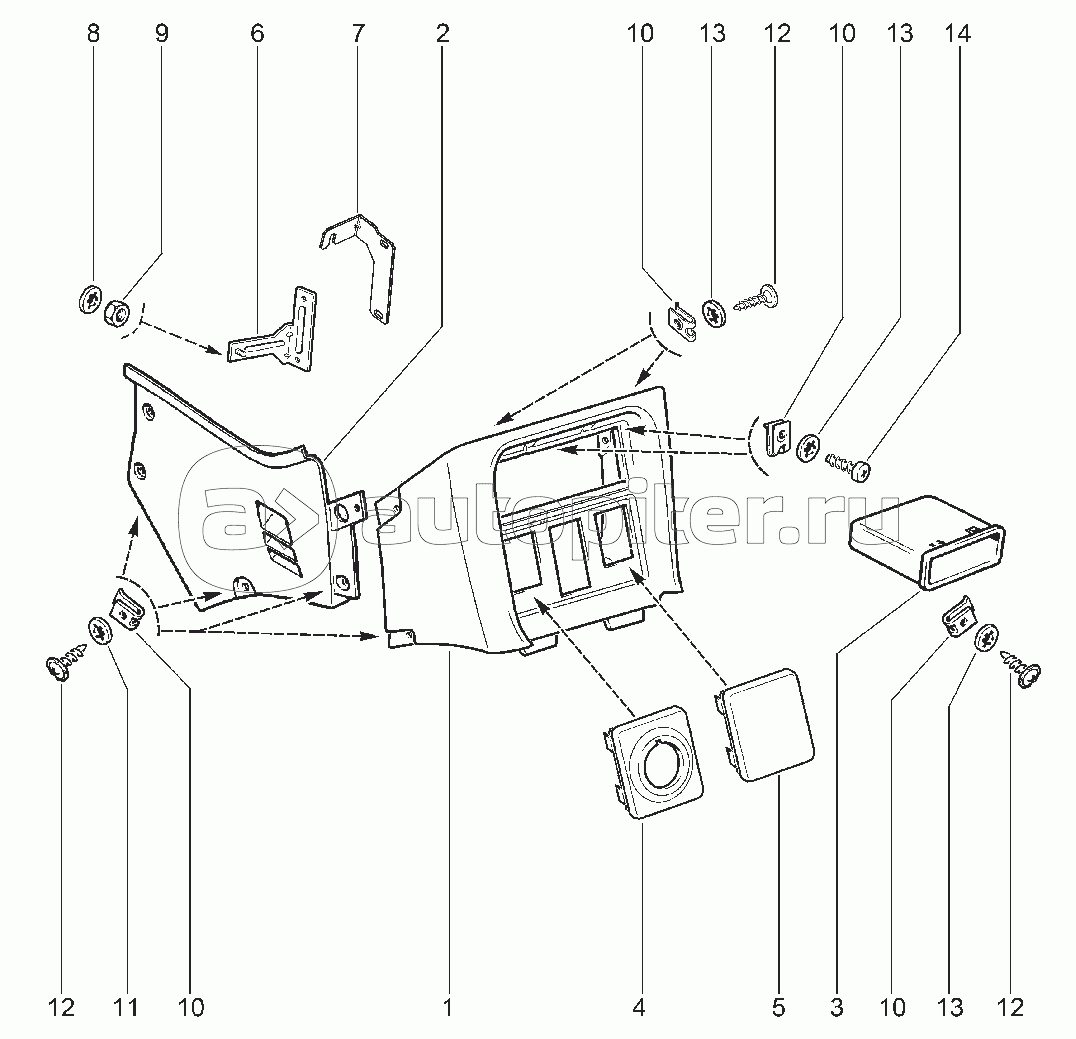 8 9 6 7 2 10 13 12 10 13 14

autopiter.ru

12 11 10 1 4 5 3 10 13 12