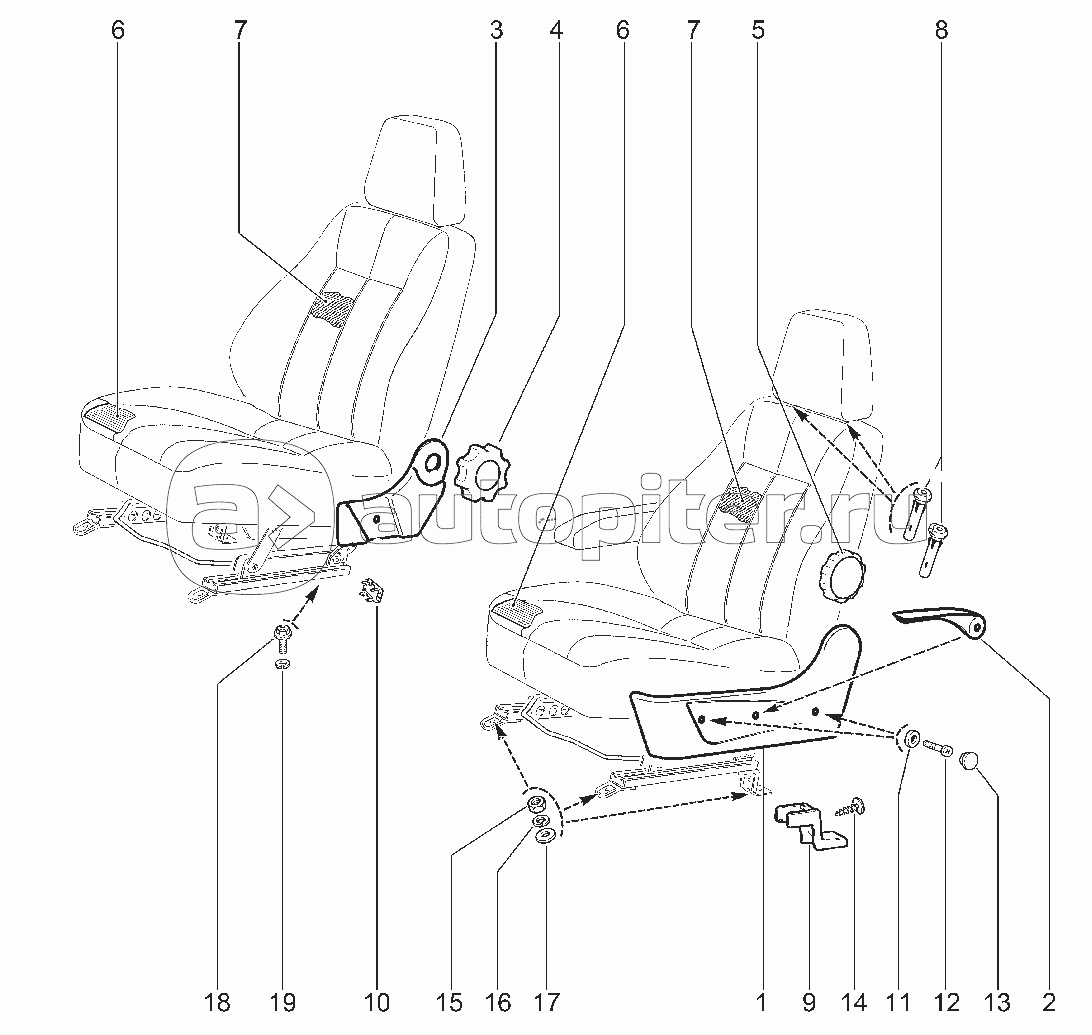 6 7 3 4 6 7 5 8

autopiter.ru

18 19 10 15 16 17 1 9 14 11 12 13 2