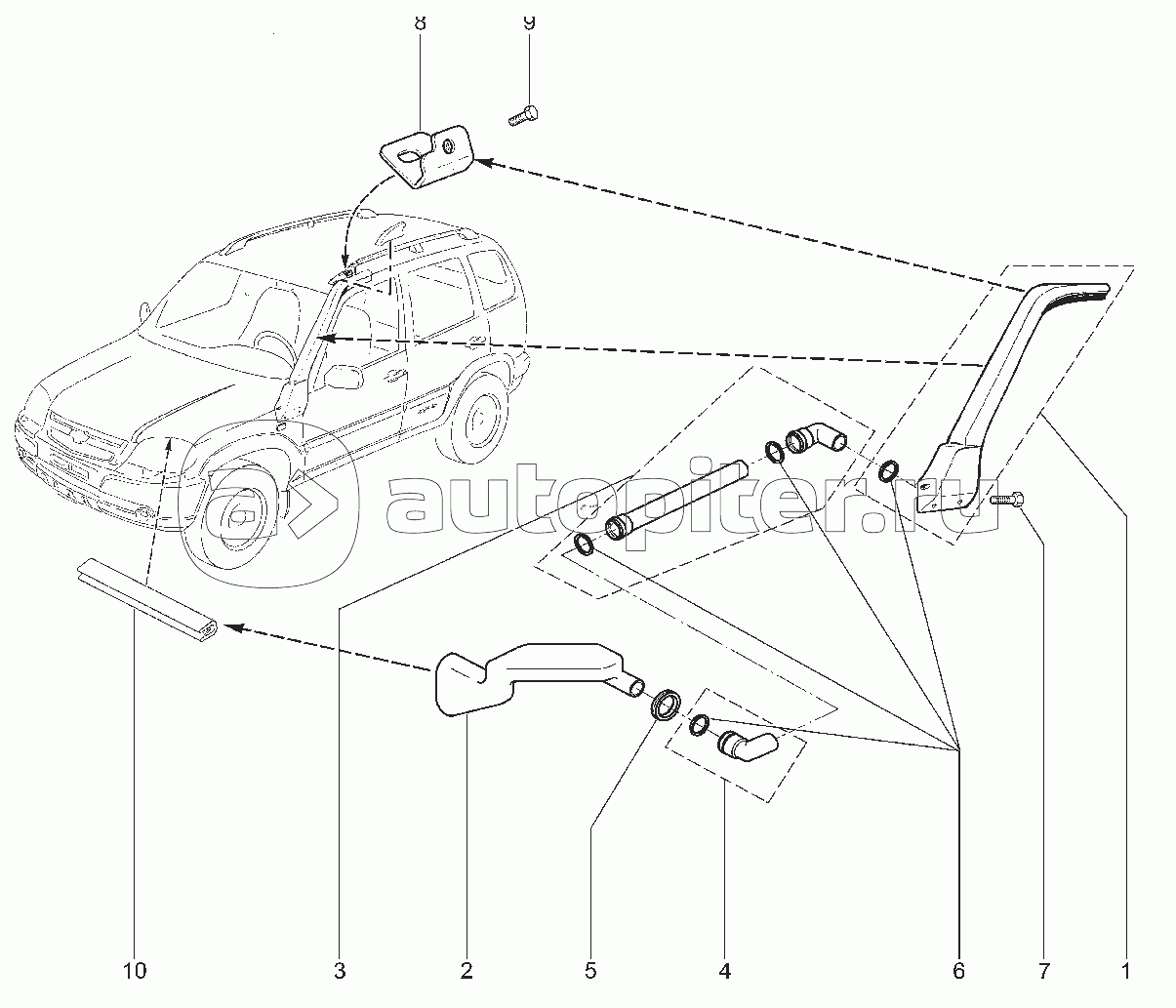 8
9
autopiter.ru
10
3
2
5
4
6
7
1