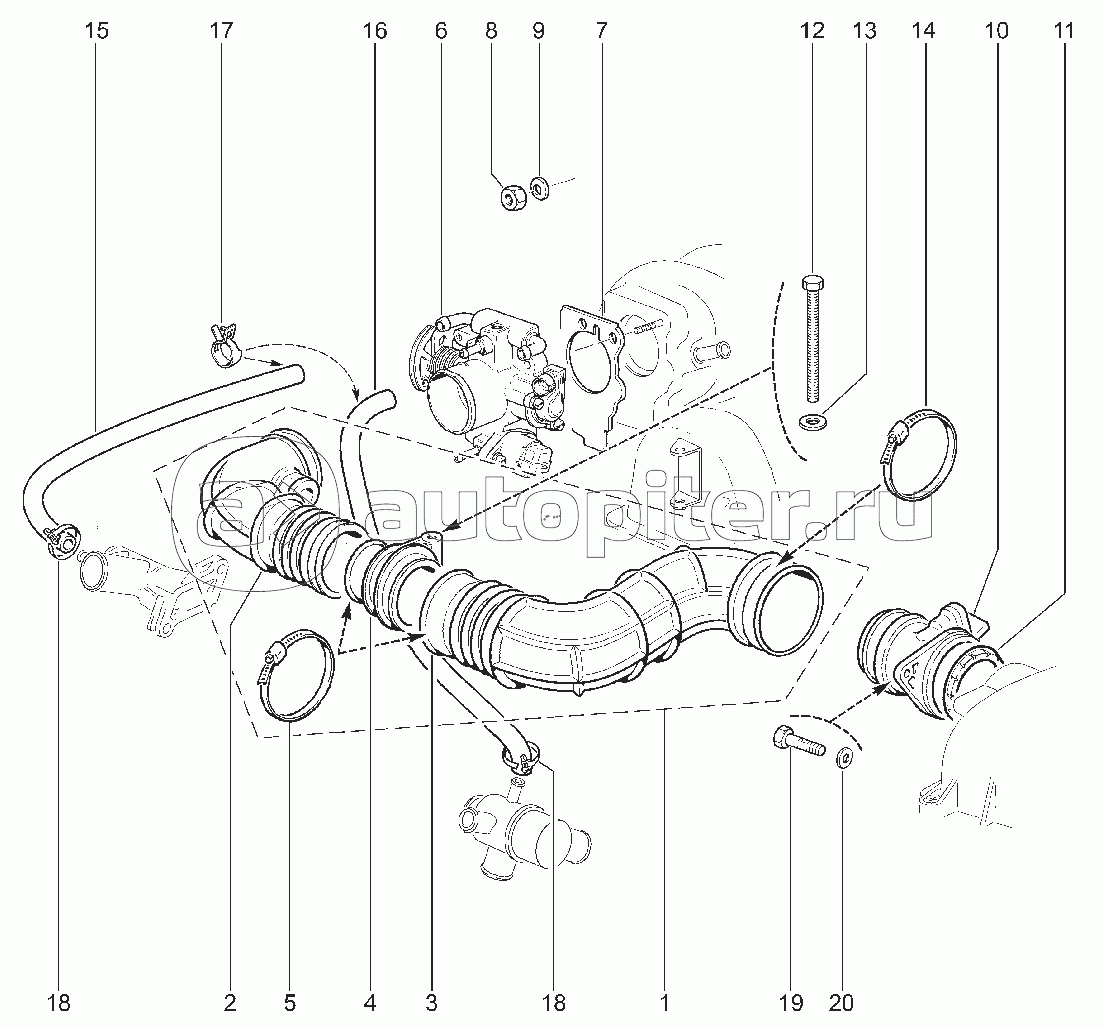 15 17 16 6 8 9 7 12 13 14 10 11

autopiter.ru

18 2 5 4 3 18 1 19 20