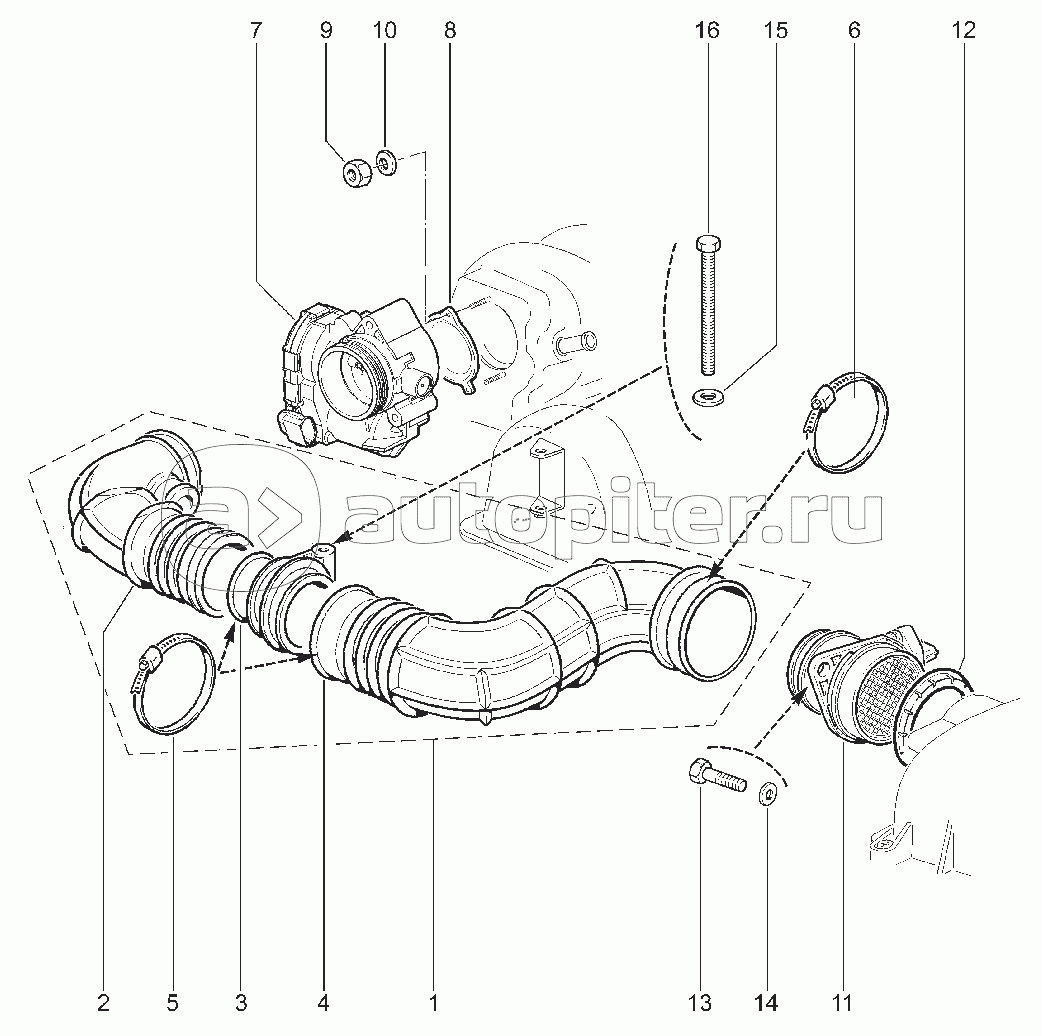 7
9
10
8
16
15
6
12

autopiter.ru

2
5
3
4
1
13
14
11