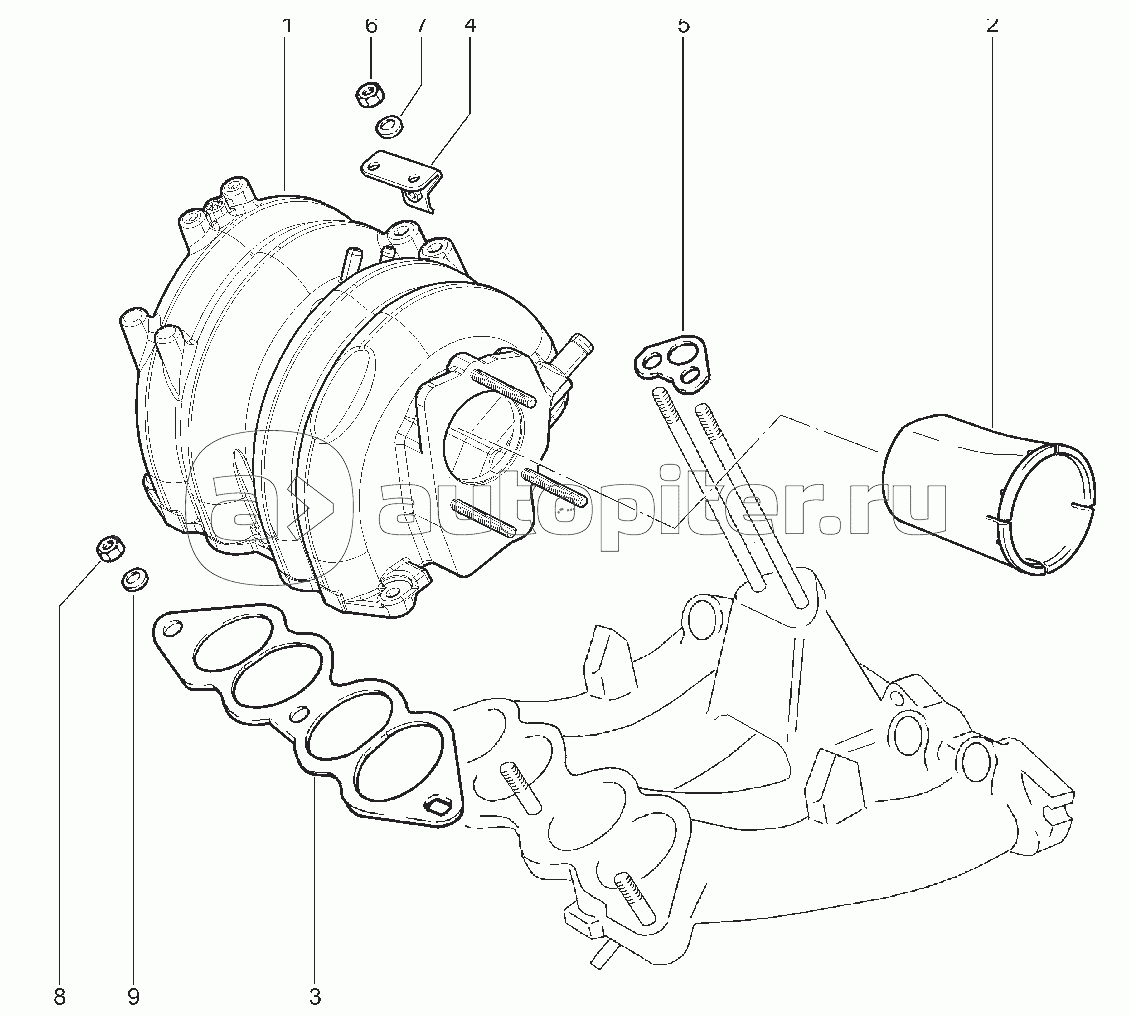 1
6
7
4
5
2
autopiter.ru
8
9
3