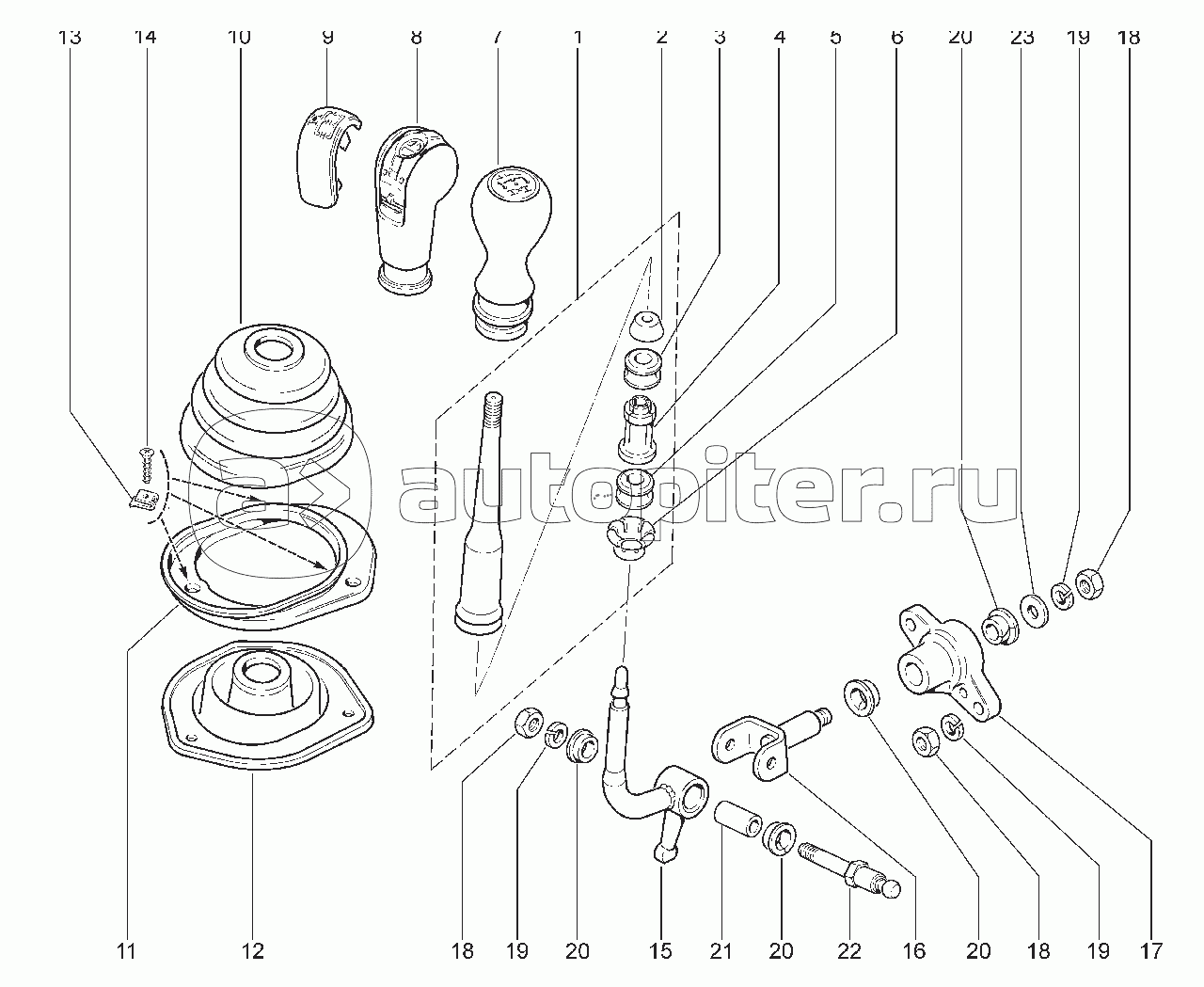 13 14 10 9 8 7 1 2 3 4 5 6 20 23 19 18

autopiter.ru

11 12 18 19 20 15 21 20 22 16 20 18 19 17