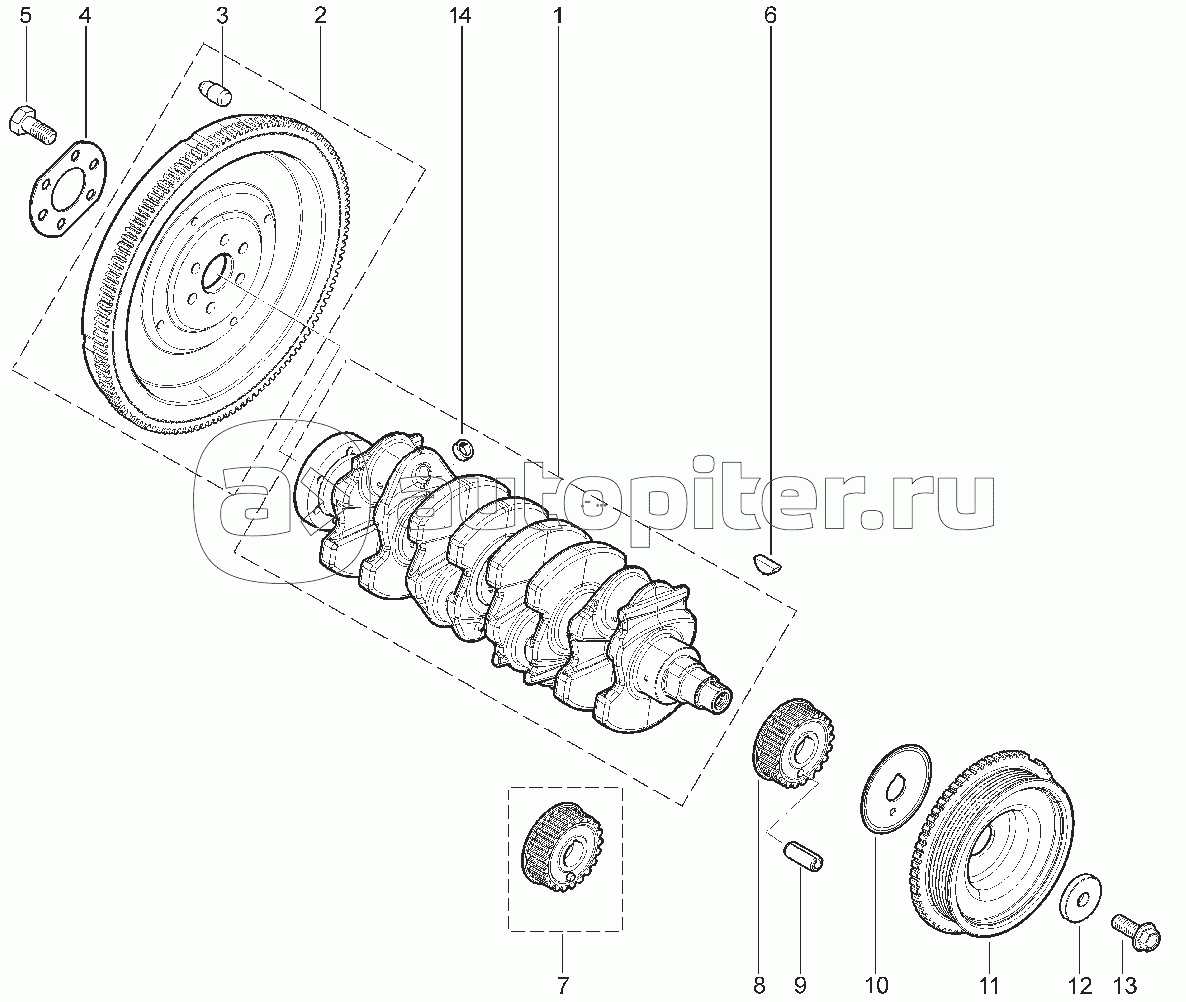 5 4 3 2 14 1 6

autopiter.ru

7 8 9 10 11 12 13