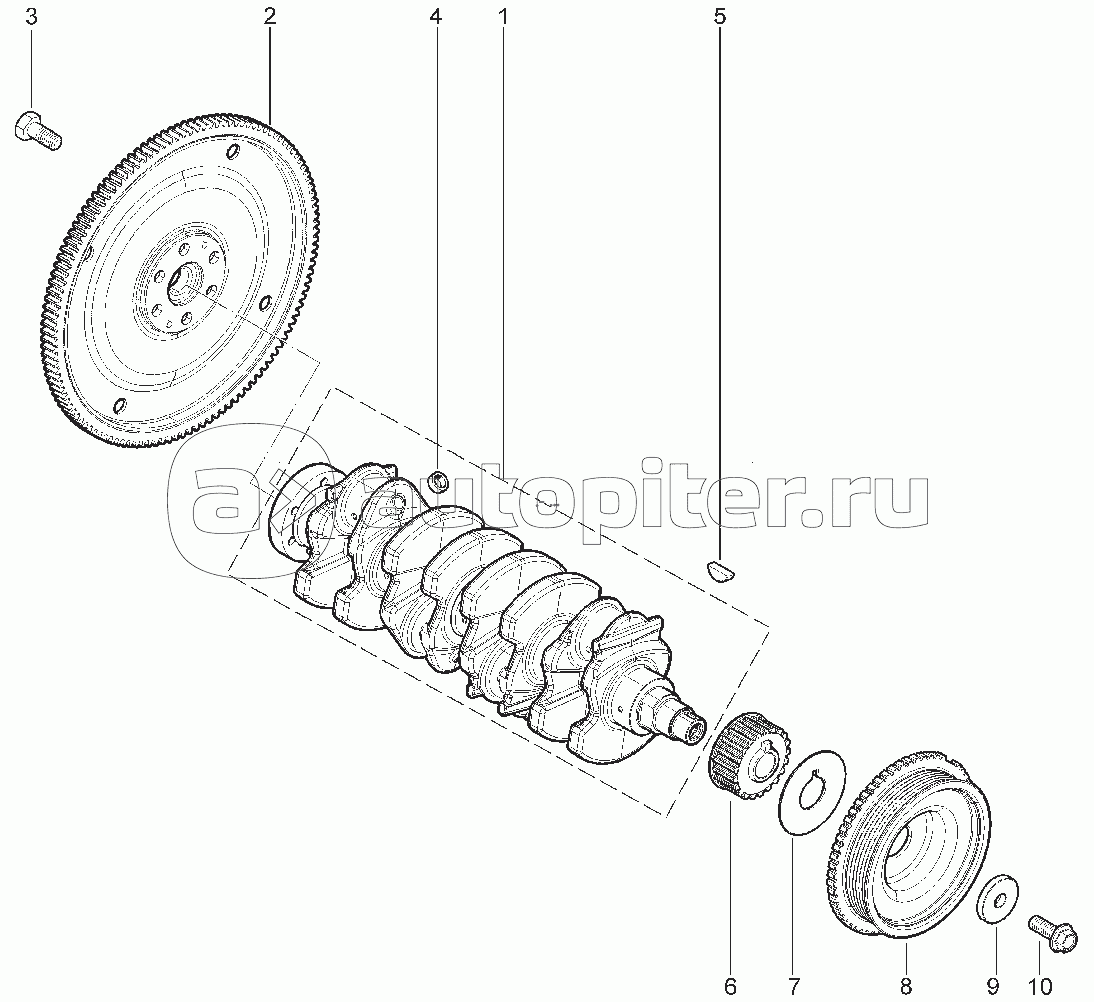 3
2
4
1
5
autopiter.ru
6
7
8
9
10