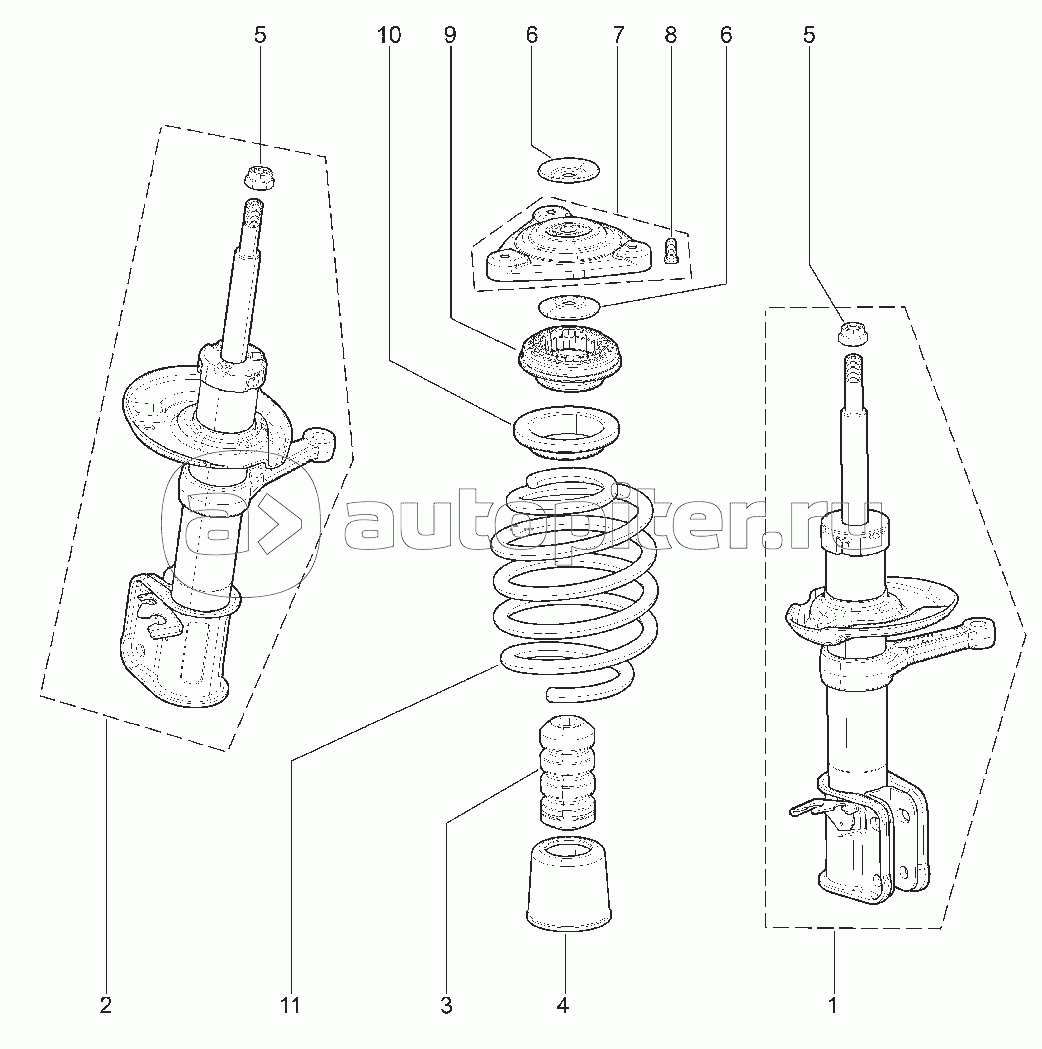 5
10
9
6
7
8
6
5
autopiter.ru
2
11
3
4
1