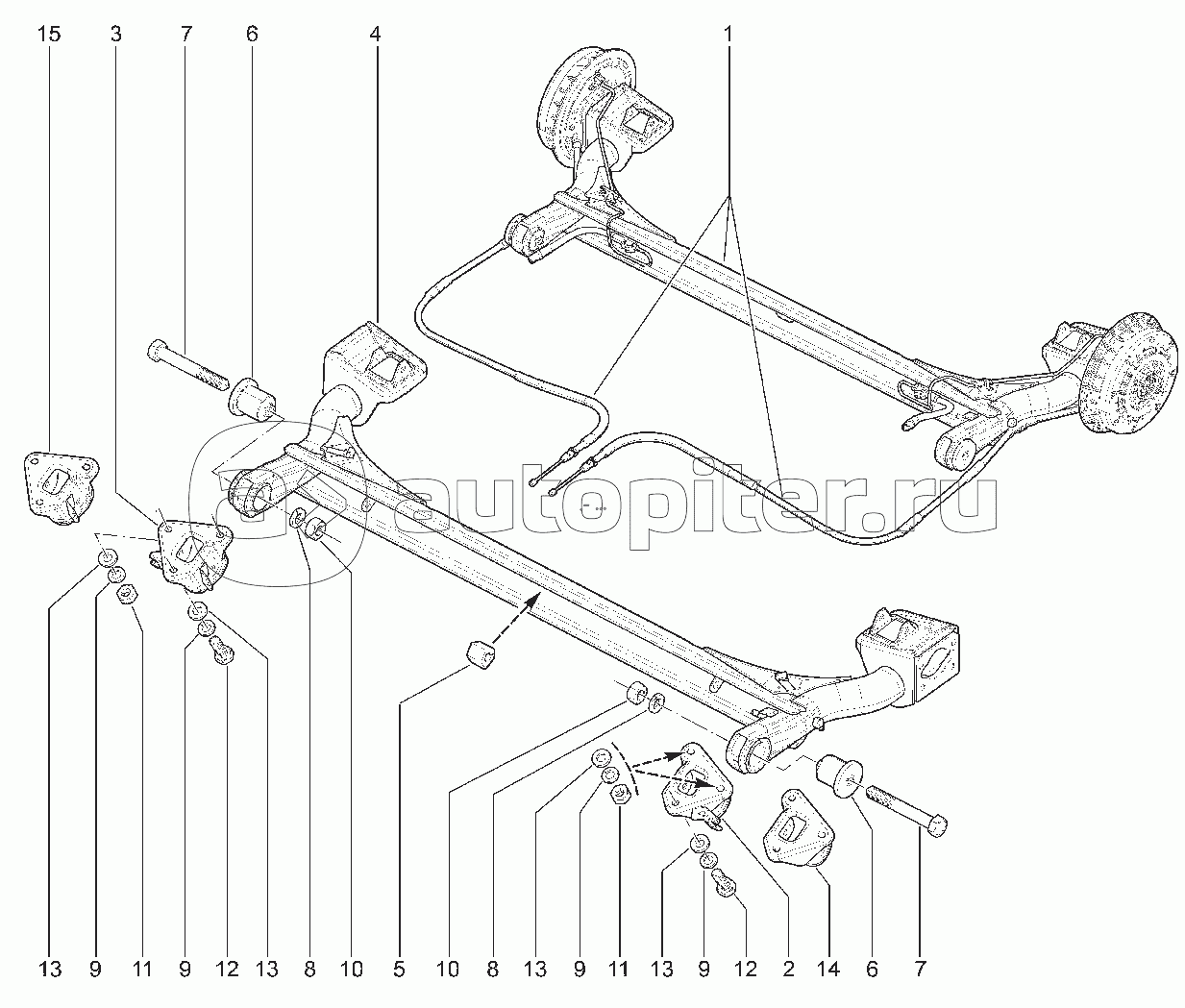 15 3 7 6 4 1

autopiter.ru

13 9 11 9 12 13 8 10 5 10 8 13 9 11 13 9 12 2 14 6 7