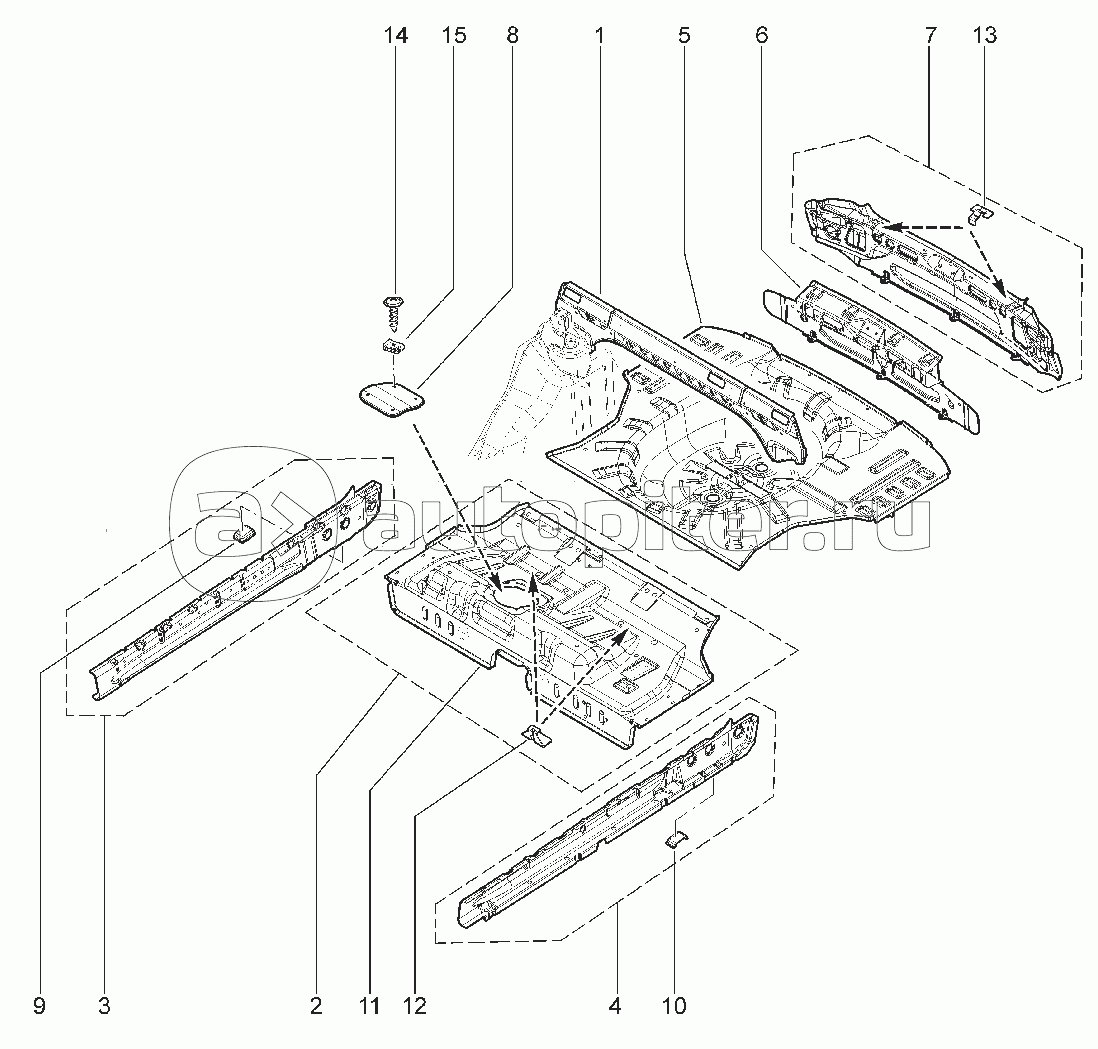 14 15 8 1 5 6 7 13

autopiter.ru

9 3 2 11 12 4 10