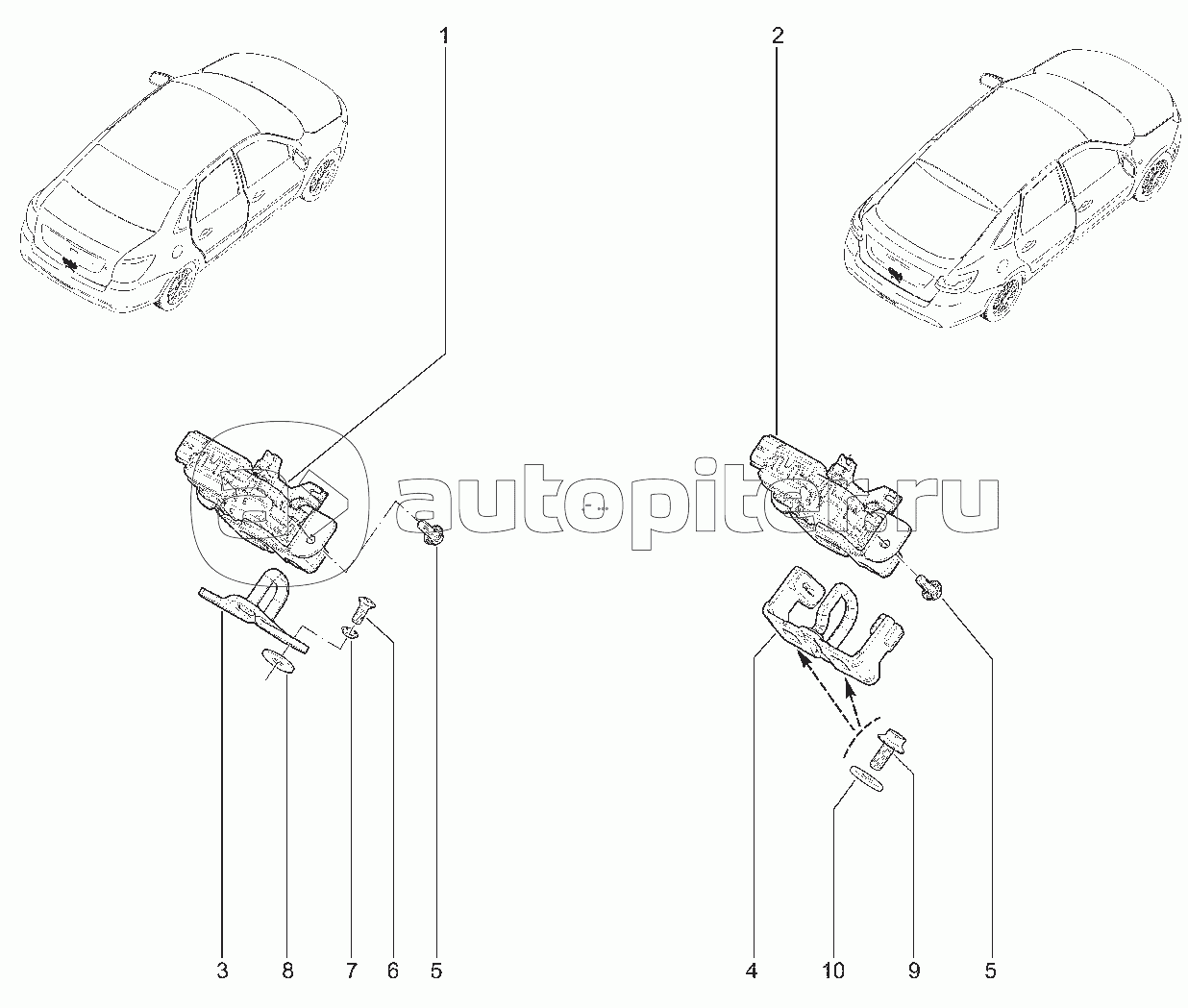 1

2

autopiter.ru

3 8 7 6 5

4 10 9 5