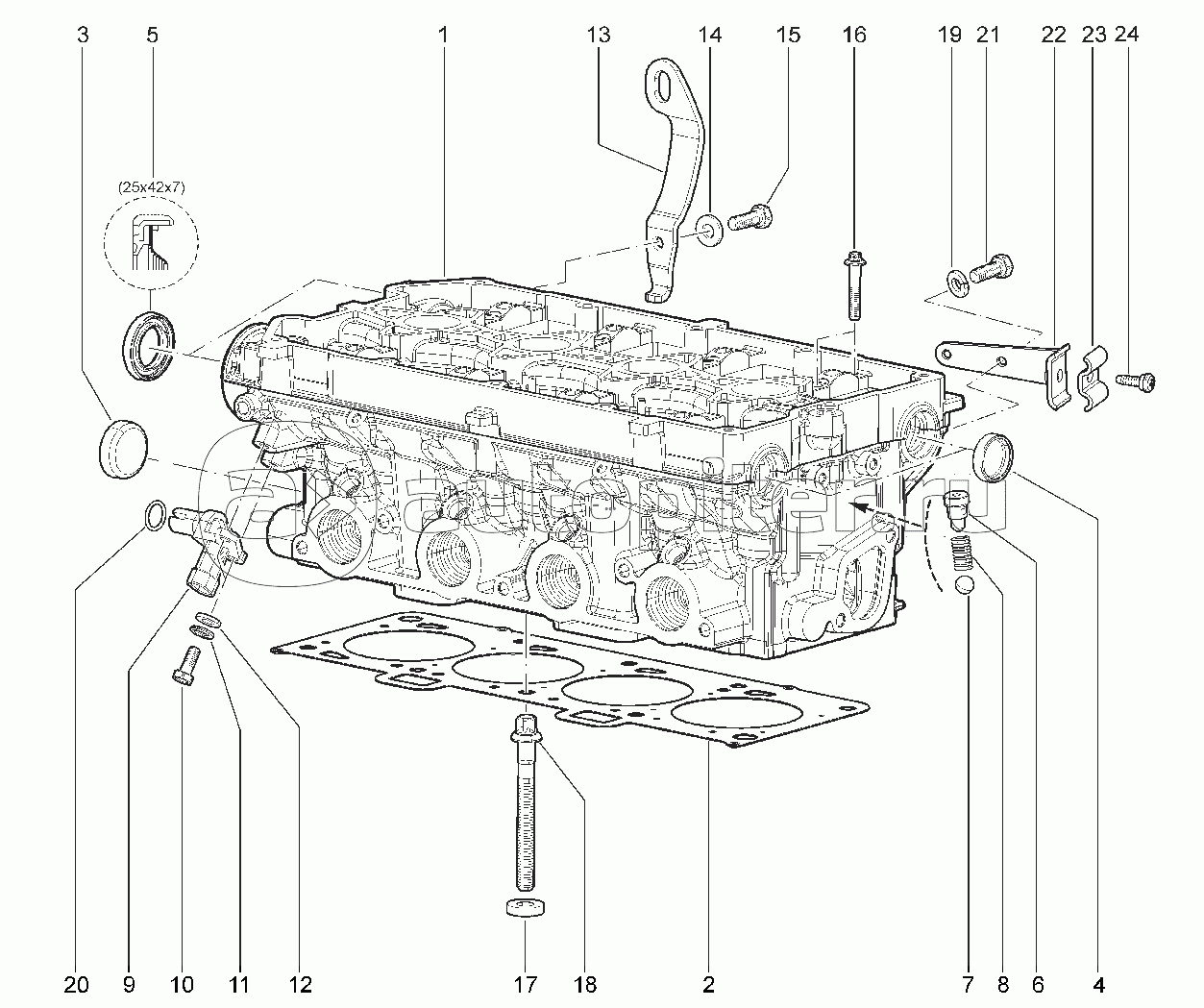 3 5 1 13 14 15 16 19 21 22 23 24

(25x42x7)

autopiter.ru

20 9 10 11 12 17 18 2 7 8 6 4