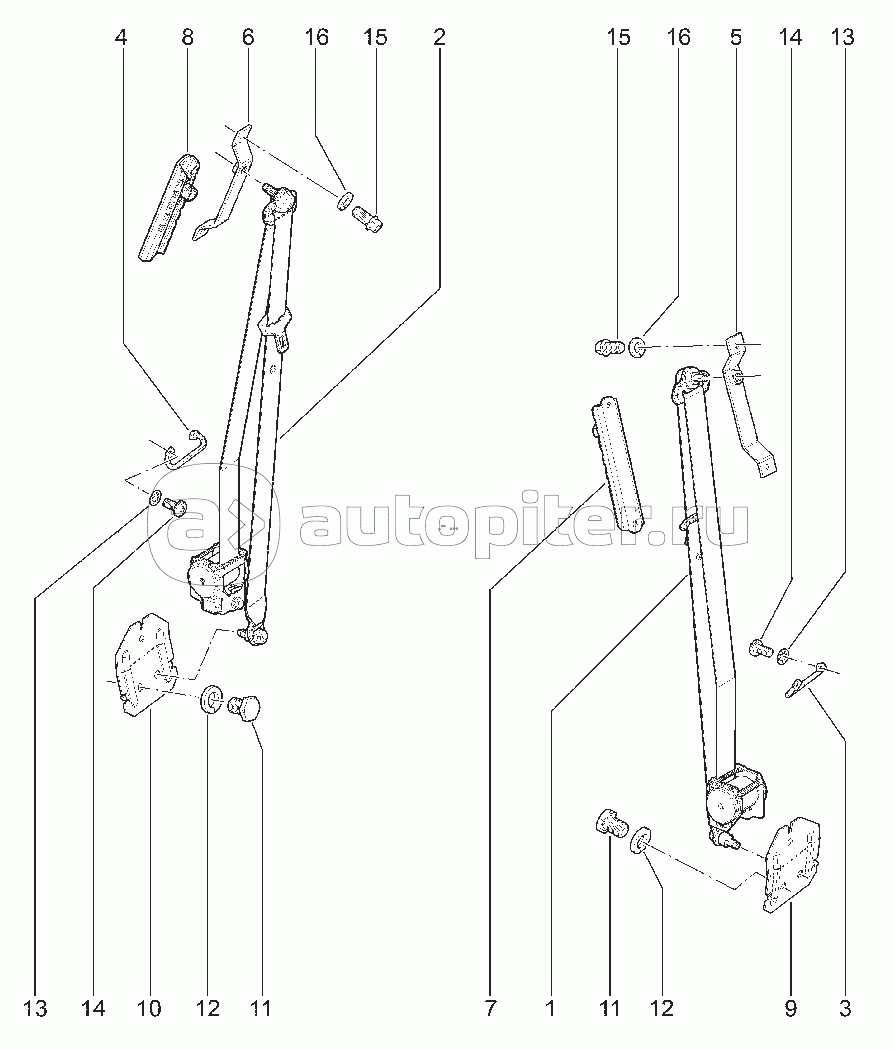 4 8 6 16 15 2

15 16 5 14 13

autopiter.ru

13 14 10 12 11

7 1 11 12 9 3