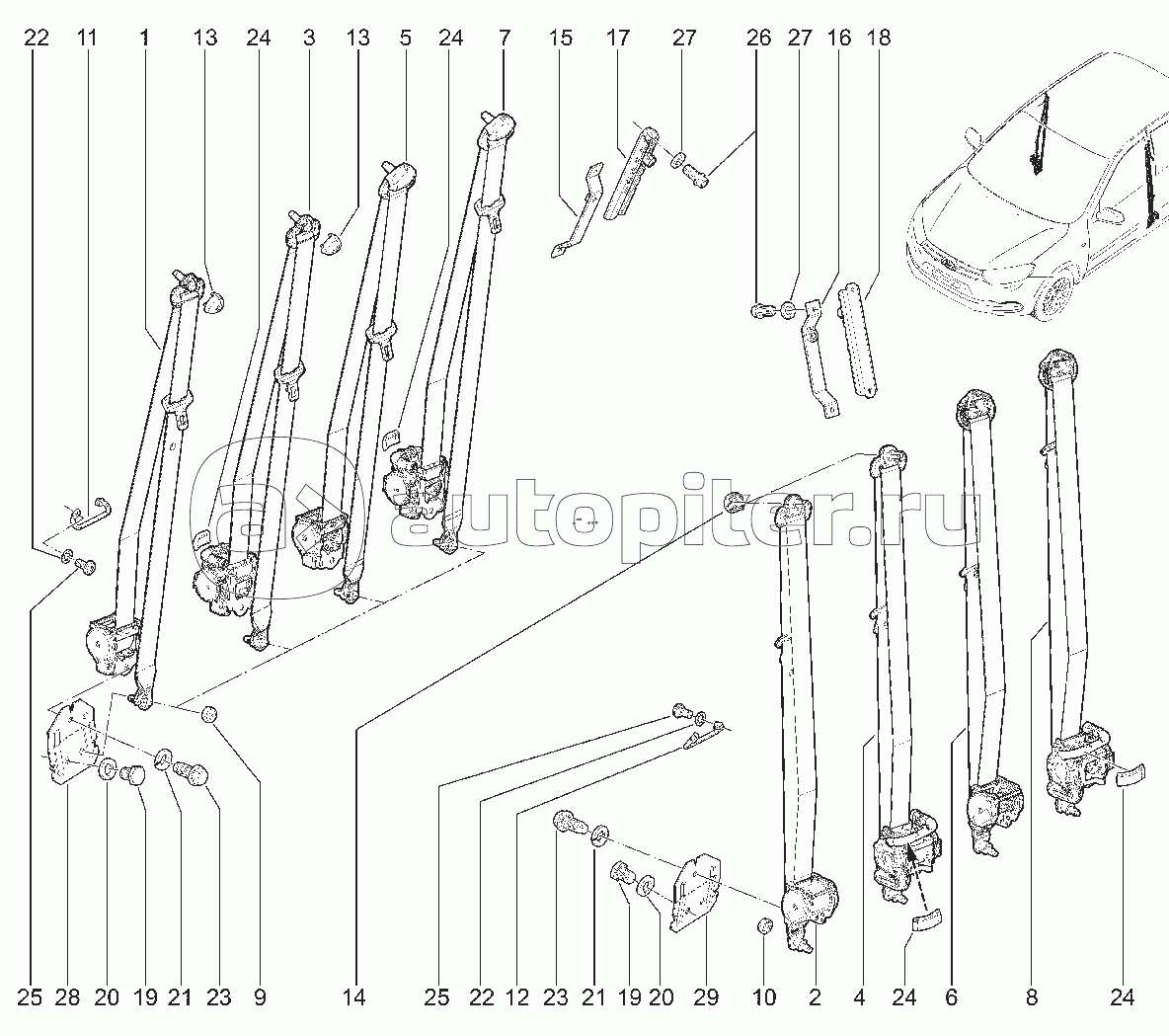 22 11 1 13 24 3 13 5 24 7 15 17 27 26 27 16 18

autopiter.ru

25 28 20 19 21 23 9 14 25 22 12 23 21 19 20 29 10 2 4 24 6 8 24