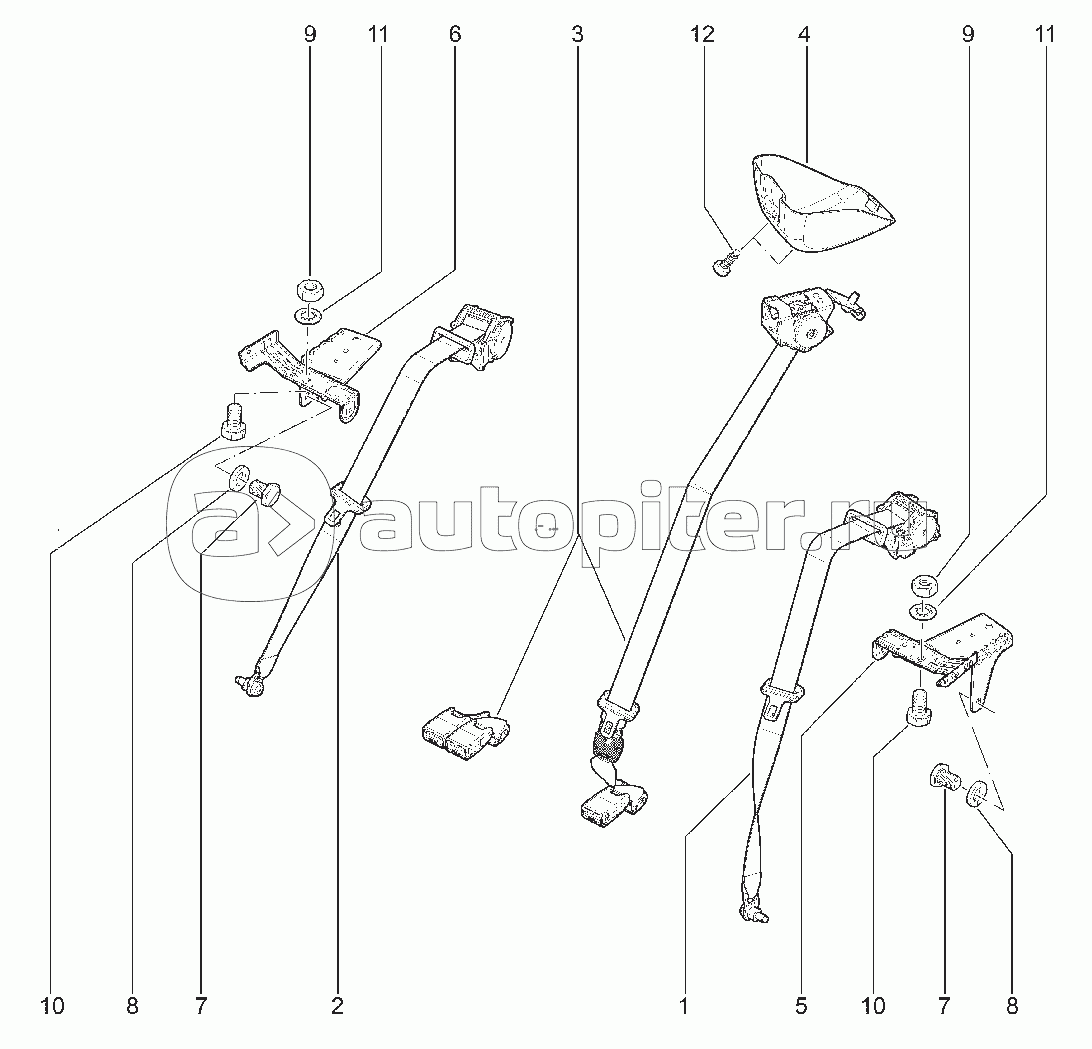 9 11 6 3 12 4 9 11

autopiter.ru

10 8 7 2 1 5 10 7 8