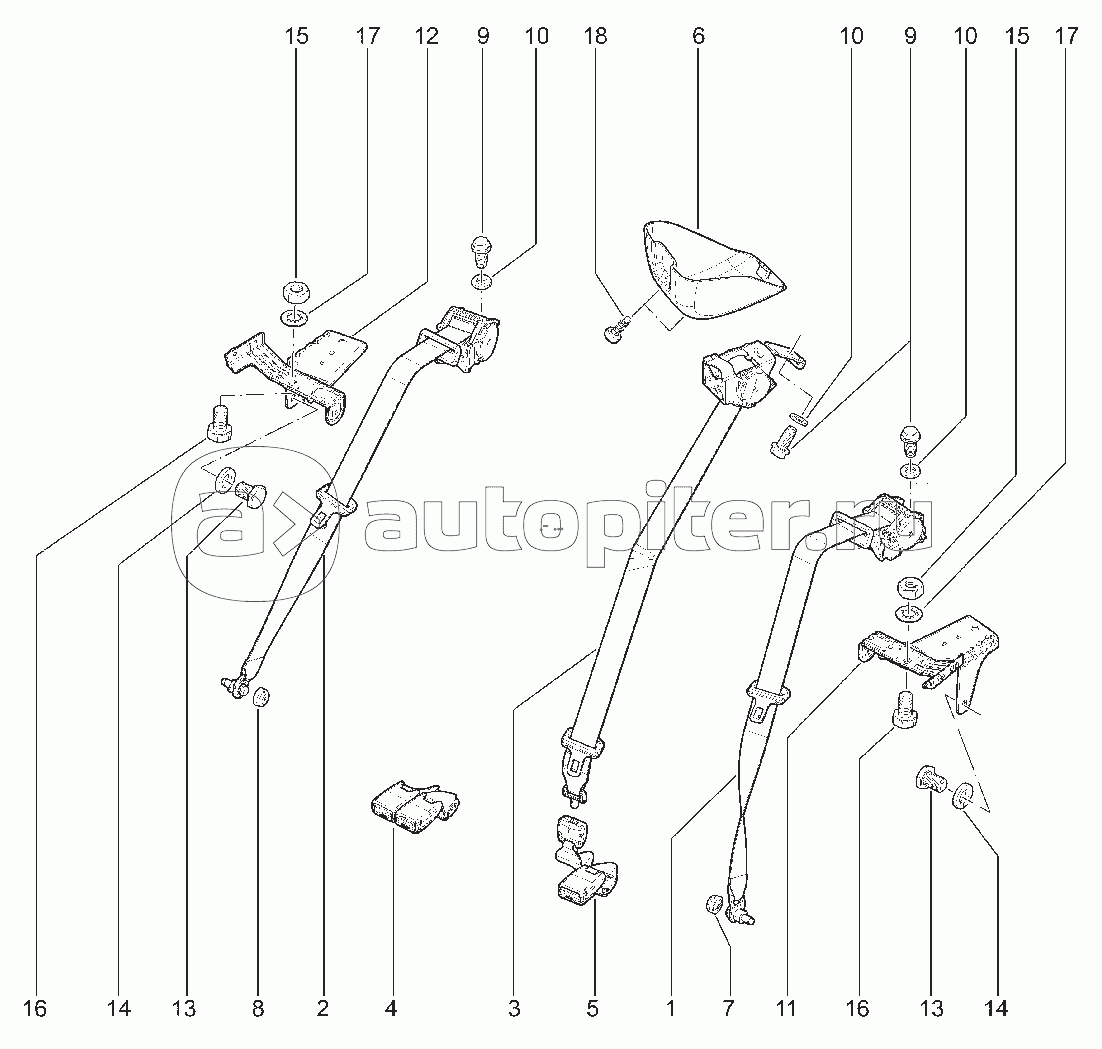 15 17 12 9 10 18 6 10 9 10 15 17

autopiter.ru

16 14 13 8 2 4 3 5 1 7 11 16 13 14