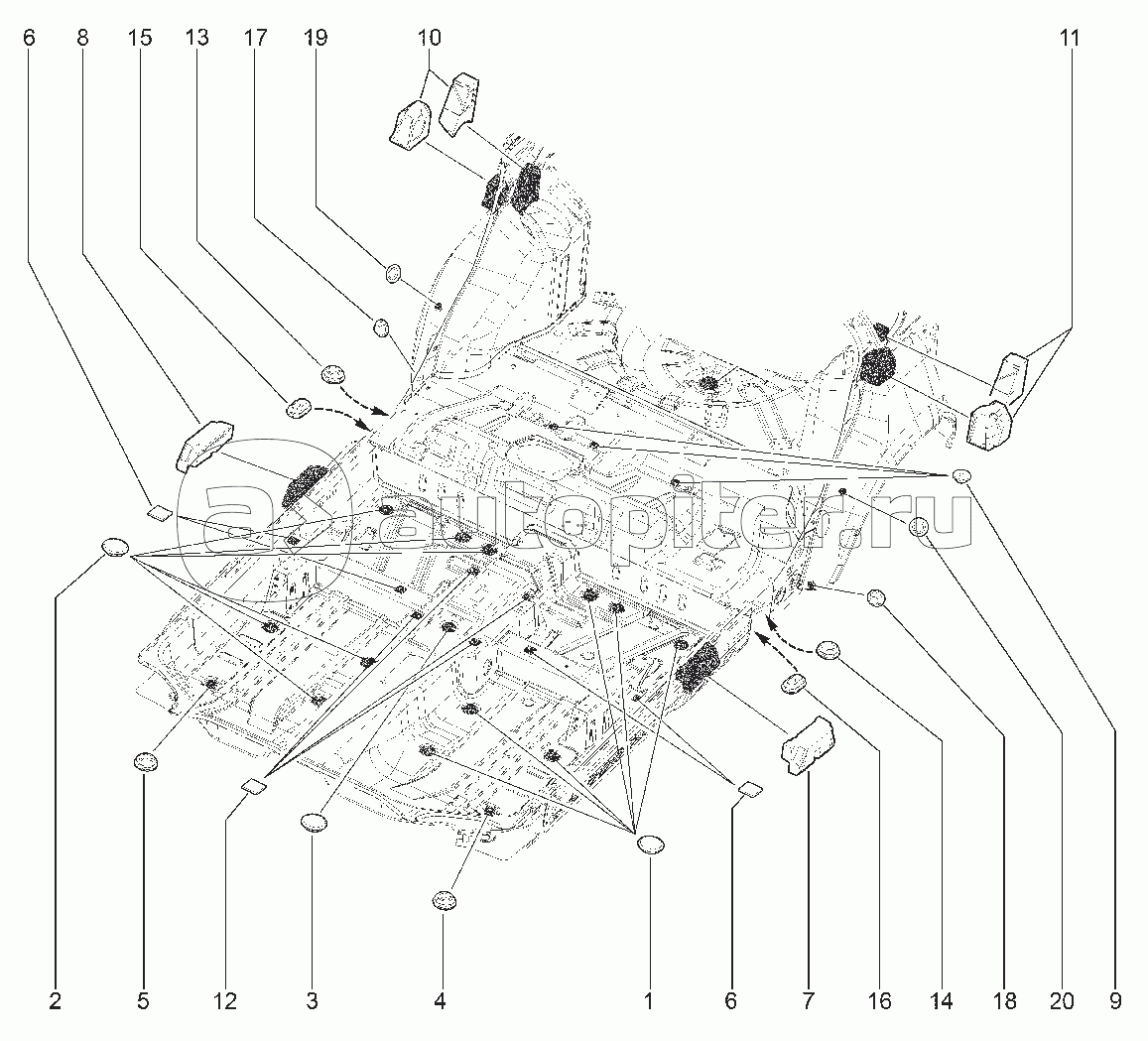 6 8 15 13 17 19 10 11

autopiter.ru

2 5 12 3 4 1 6 7 16 14 18 20 9