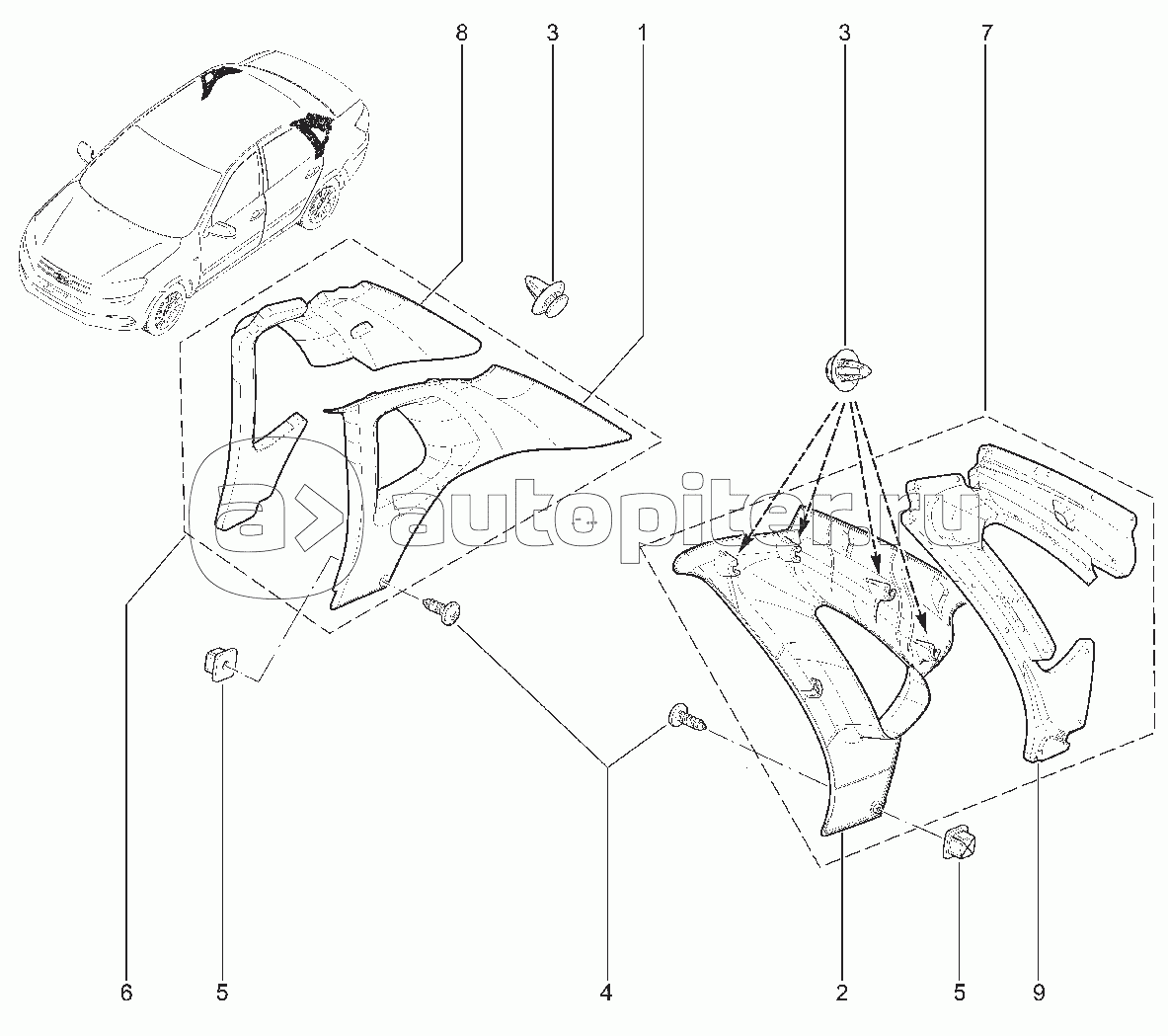 8
3
1
3
7
autopiter.ru
6
5
4
2
5
9