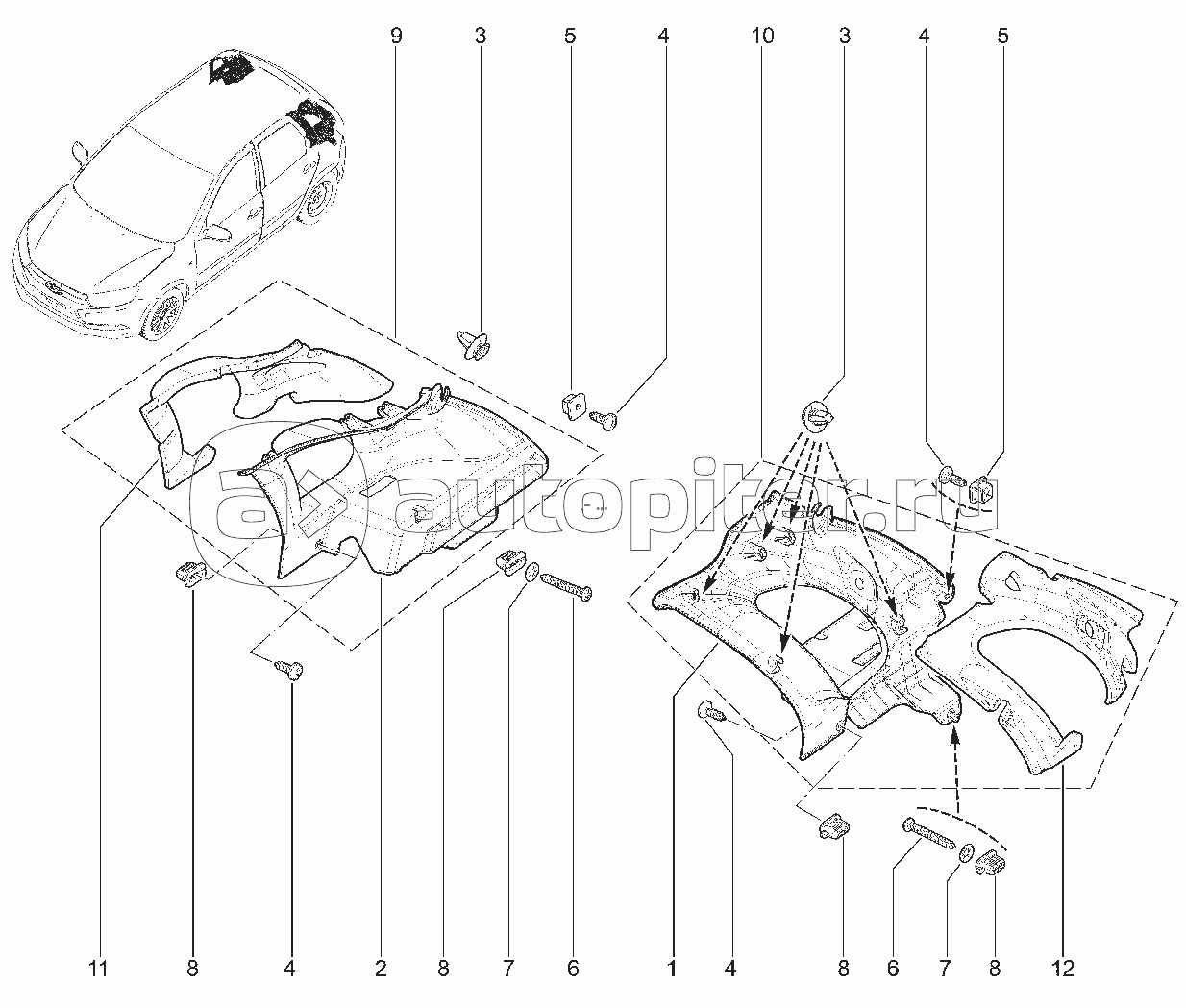 9
3
5
4
10
3
4
5

autopiter.ru

11
8
4
2
8
7
6
1
4
8
6
7
8
12