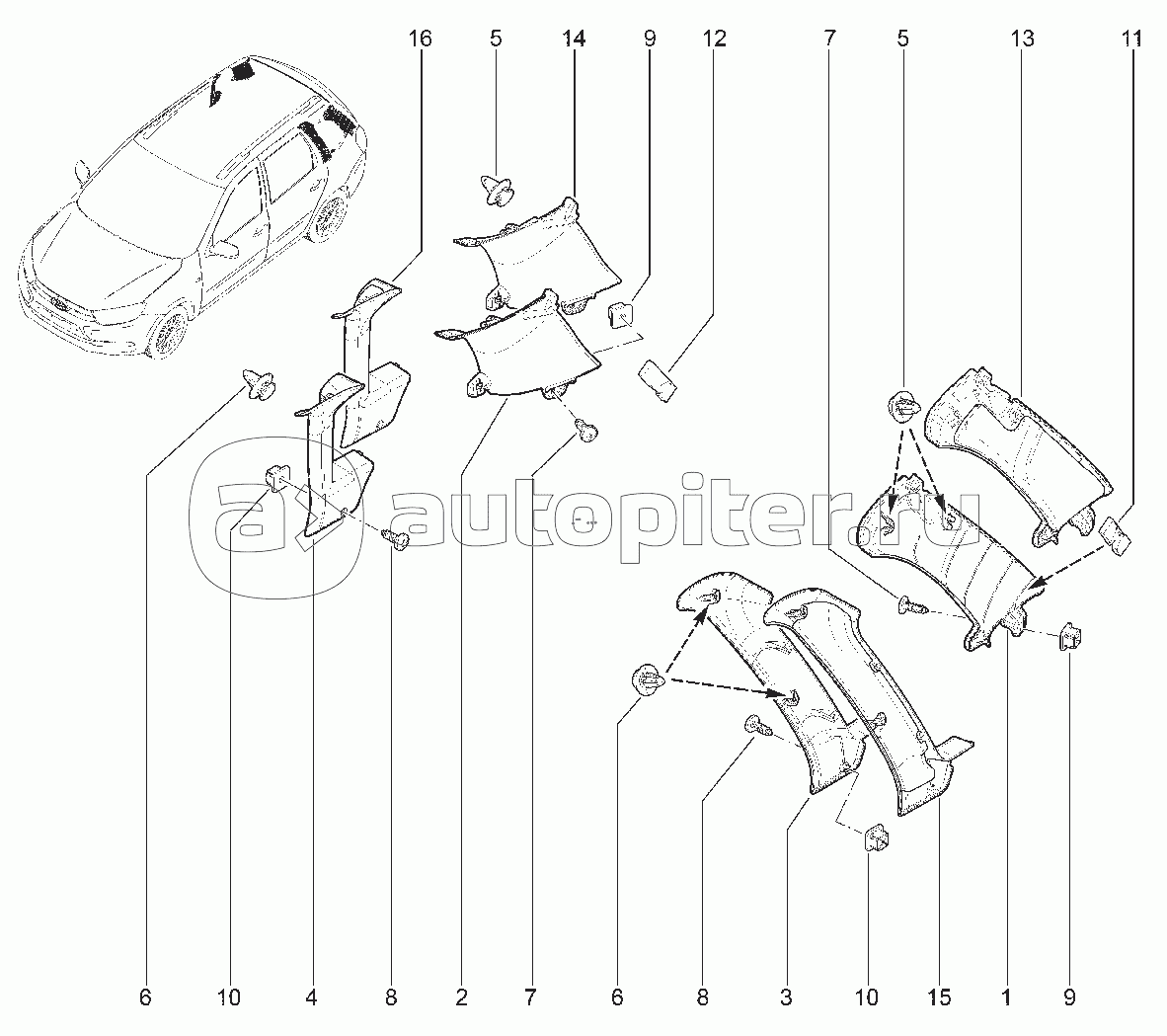 16
5
14
9
12
7
5
13
11

autopiter.ru

6
10
4
8
2
7
6
8
3
10
15
1
9