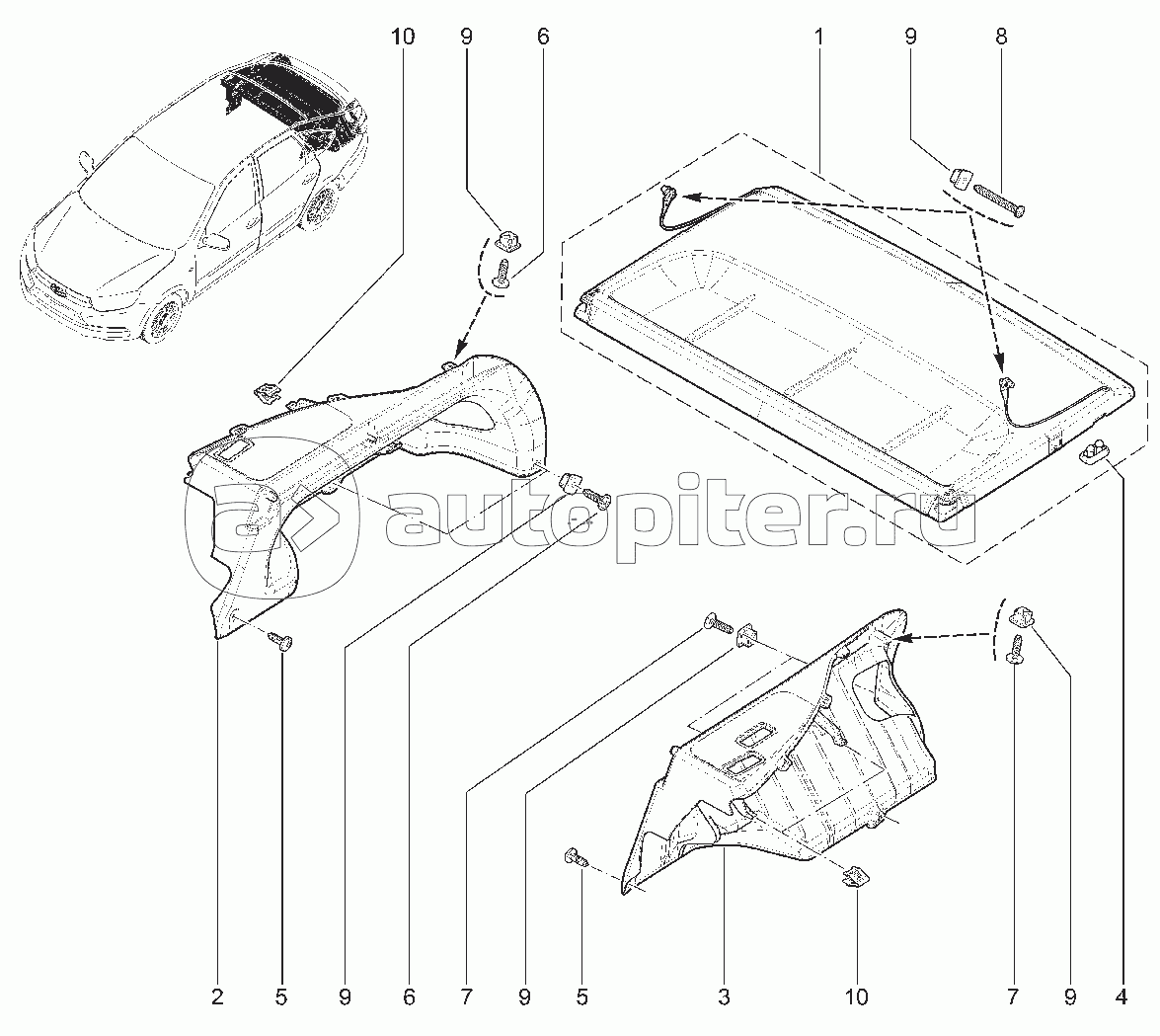 10 9 6 1 9 8

autopiter.ru

2 5 9 6 7 9 5 3 10 7 9 4