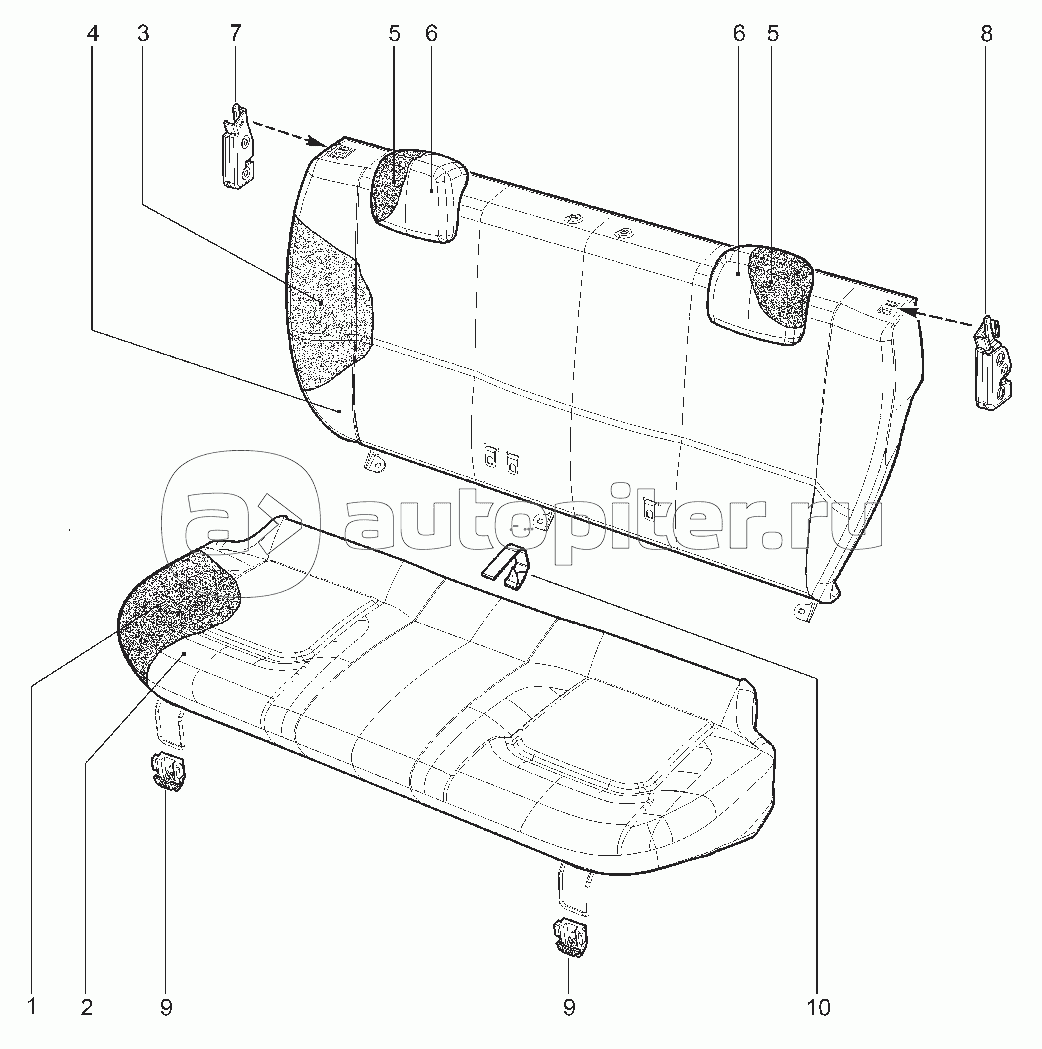 4 3 7 5 6 6 5 8

autopiter.ru

1 2 9 9 10