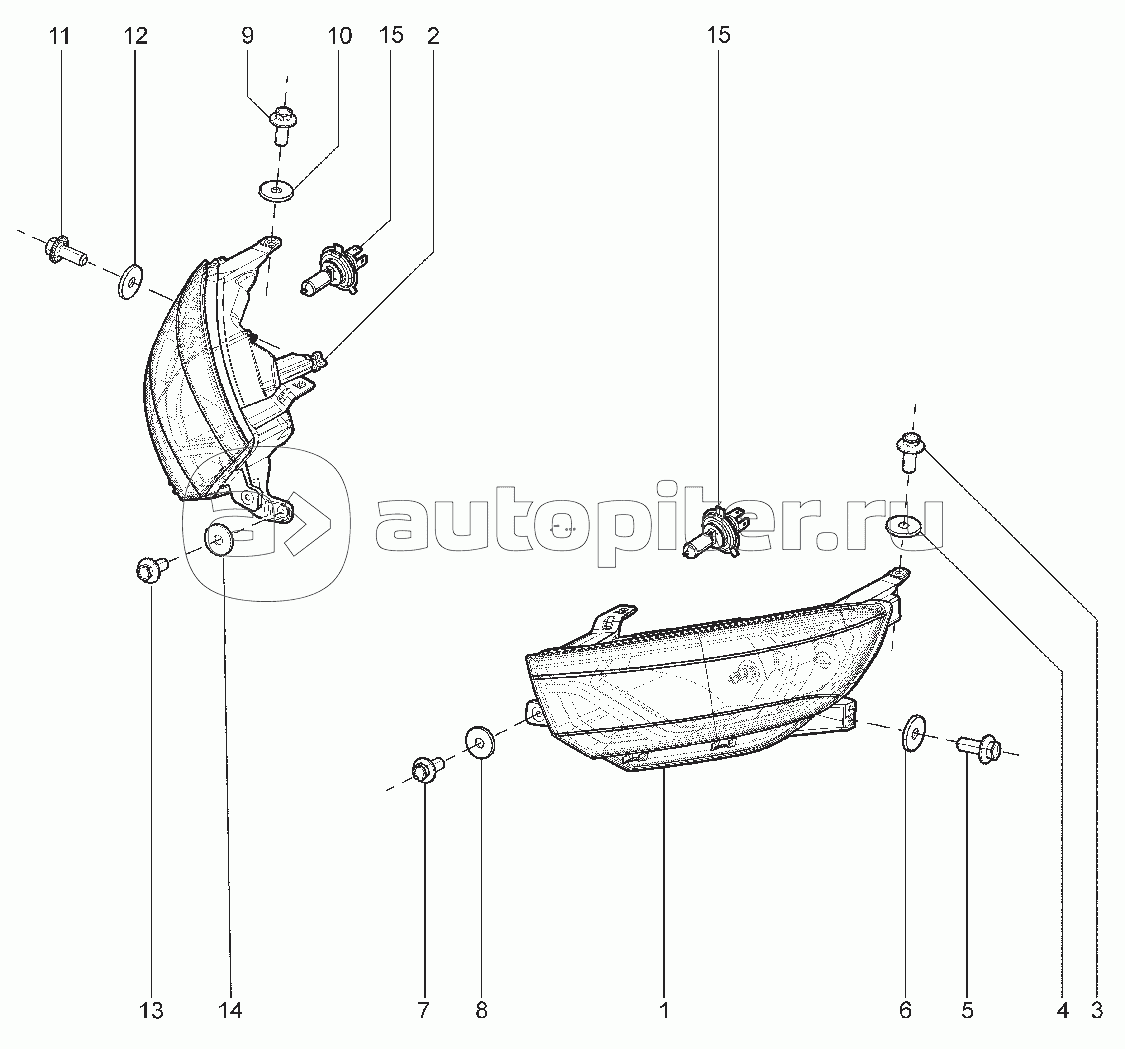 11 12 9 10 15 2 15

autopiter.ru

13 14 7 8 1 6 5 4 3