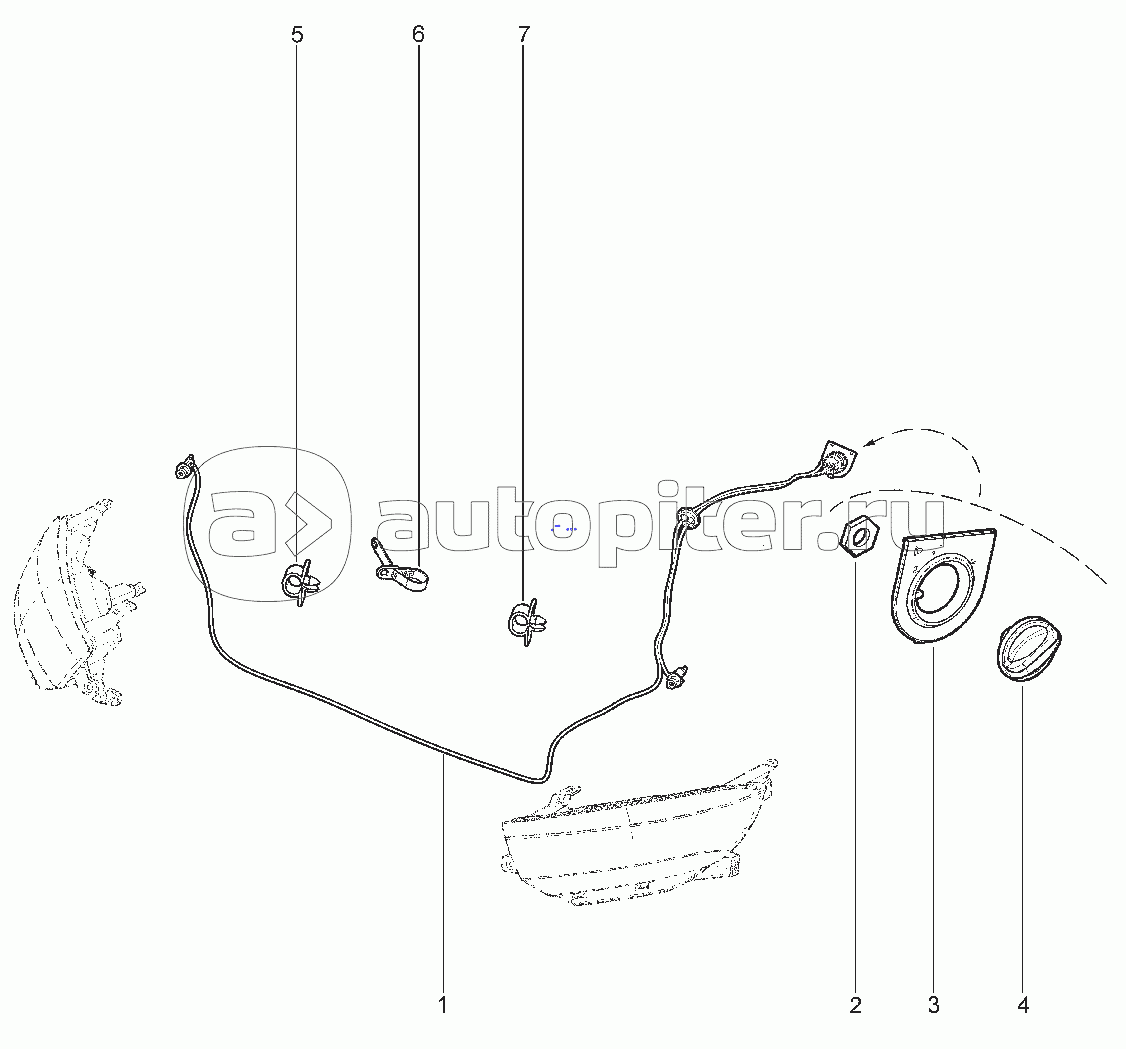 5
6
7
autopiter.ru
1
2
3
4